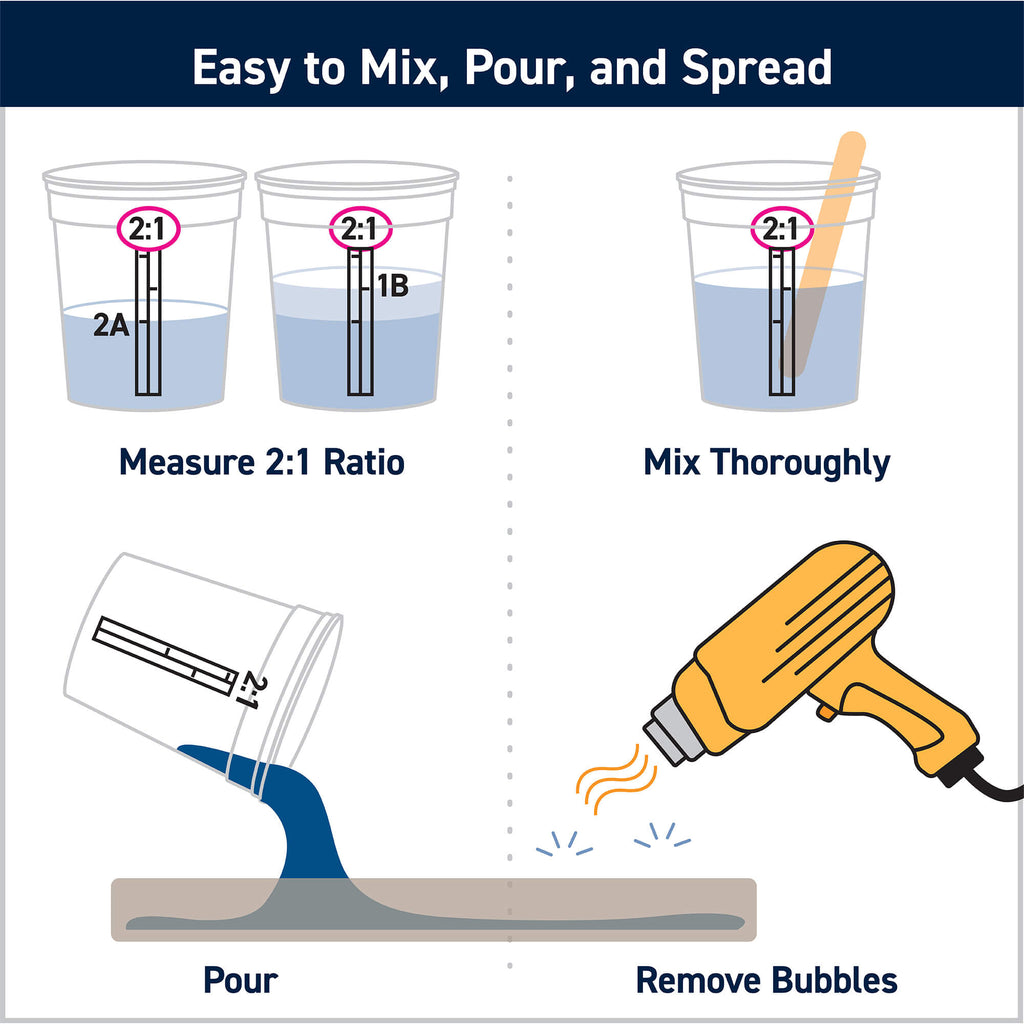 Easy to Mix, Pour, and Spread

2:1

2A

2:1

1B

Measure 2:1 Ratio

2:1

Mix Thoroughly

2:1

Pour

Remove Bubbles