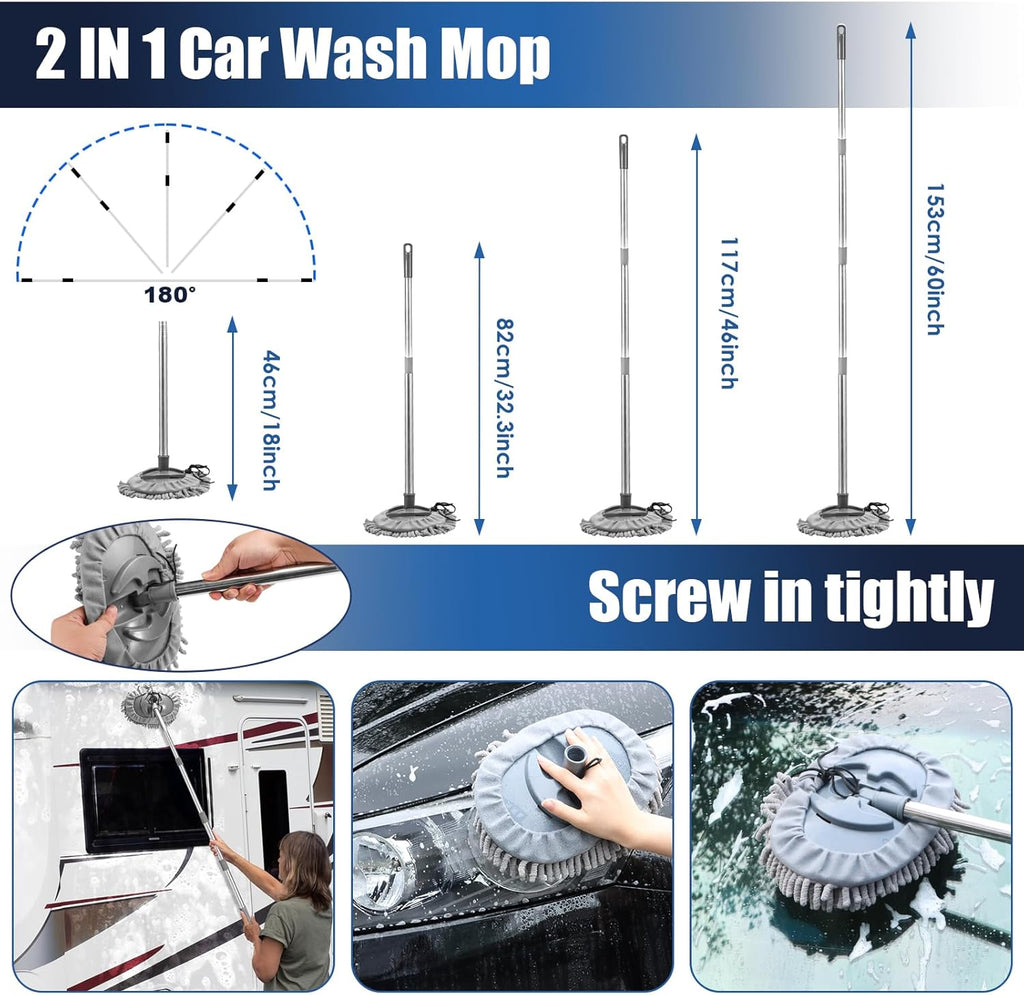 2 IN 1 Car Wash Mop

180°

46cm/18inch

82cm/32.3inch

117cm/46inch

153cm/60inch

Screw in tightly