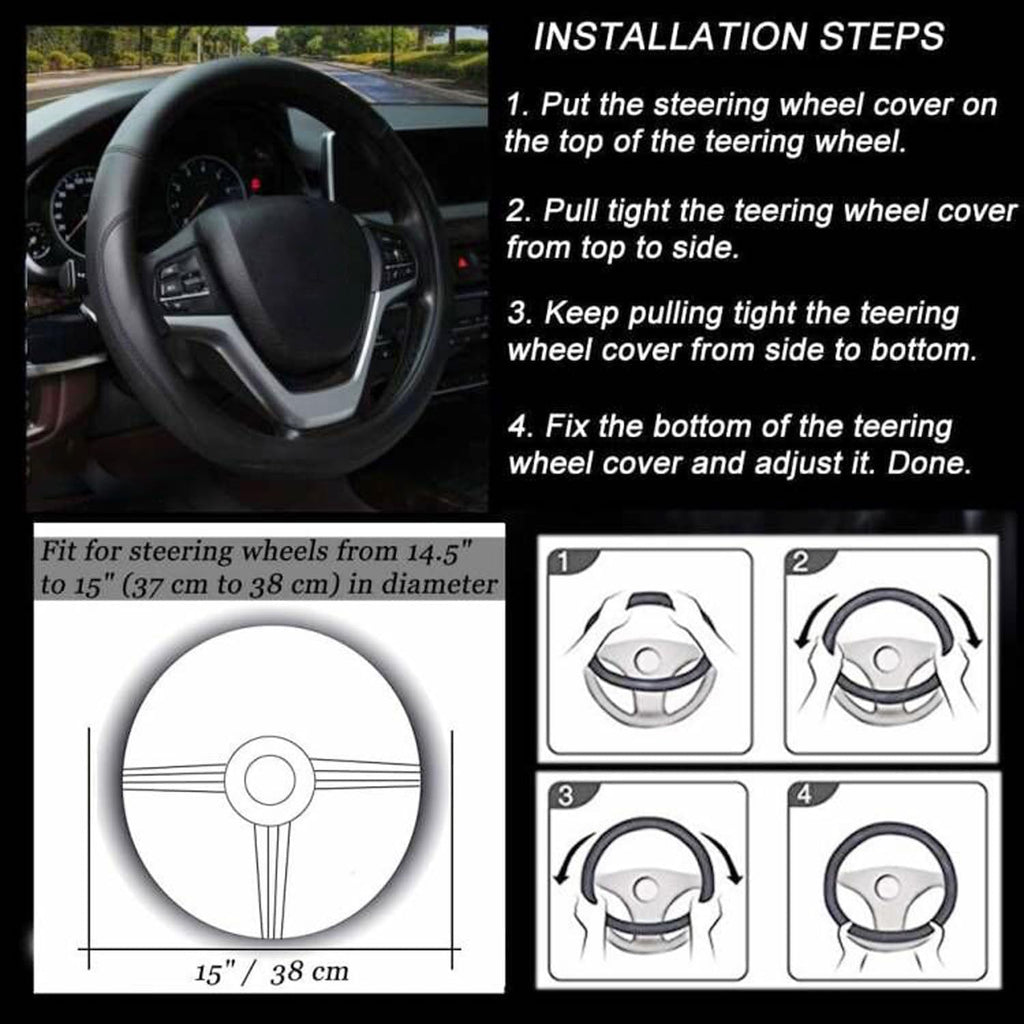 INSTALLATION STEPS

1. Put the steering wheel cover on the top of the teering wheel.

2. Pull tight the teering wheel cover from top to side.

3. Keep pulling tight the teering wheel cover from side to bottom.

4. Fix the bottom of the teering wheel cover and adjust it. Done.

Fit for steering wheels from 14.5" to 15" (37 cm to 38 cm) in diameter

15" / 38 cm

1

2

3

4