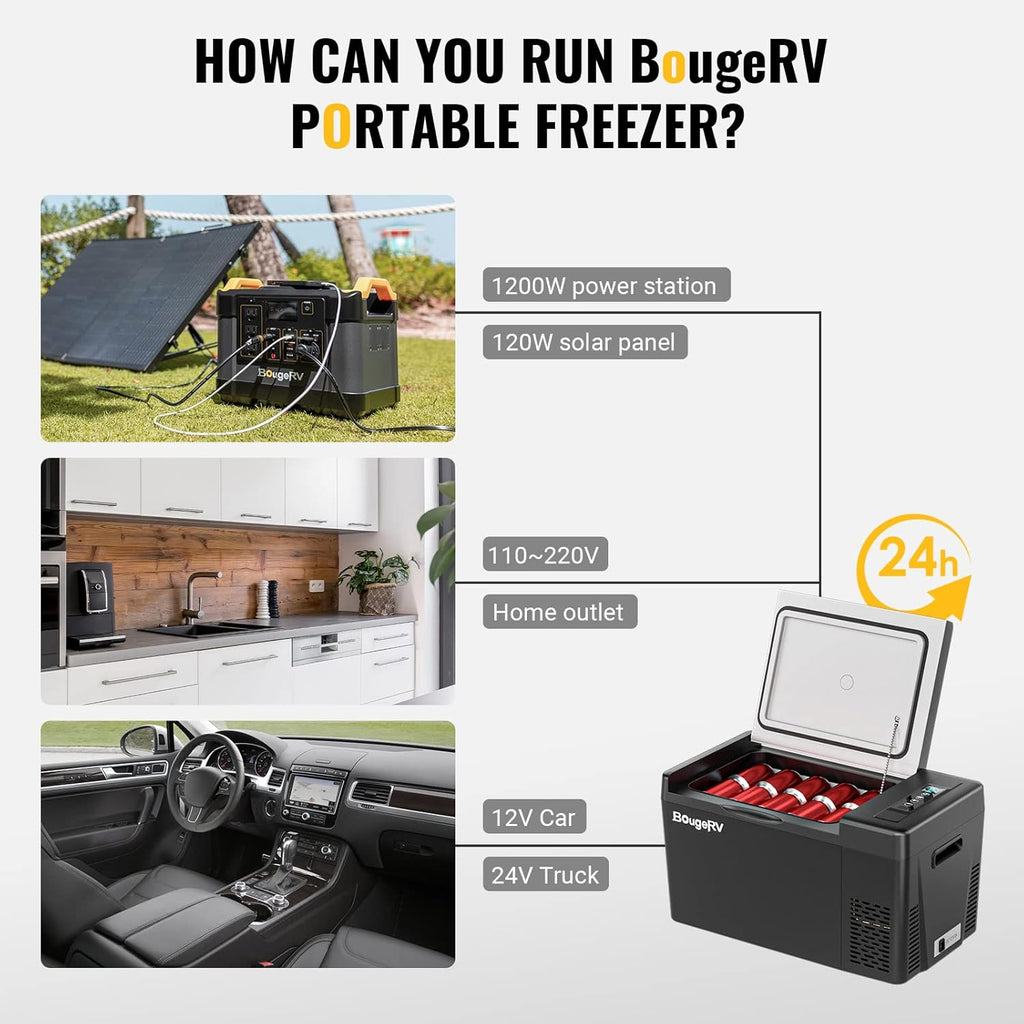 HOW CAN YOU RUN BougeRV PORTABLE FREEZER?

BougeRV

1200W power station

120W solar panel

110~220V

Home outlet

24h

12V Car

24V Truck

BougeRV