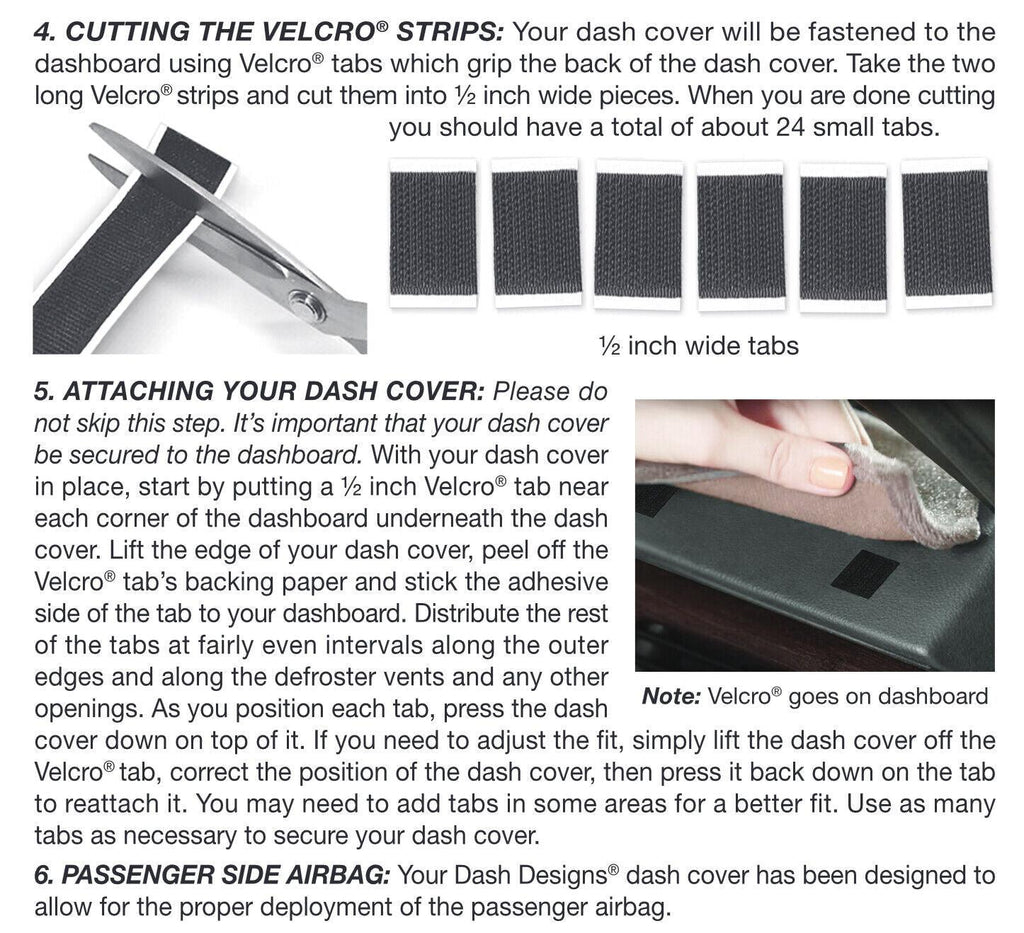 4. CUTTING THE VELCRO® STRIPS: Your dash cover will be fastened to the dashboard using Velcro® tabs which grip the back of the dash cover. Take the two long Velcro® strips and cut them into ½ inch wide pieces. When you are done cutting you should have a total of about 24 small tabs.

½ inch wide tabs

5. ATTACHING YOUR DASH COVER: Please do not skip this step. It's important that your dash cover be secured to the dashboard. With your dash cover in place, start by putting a ½ inch Velcro® tab near each corner of the dashboard underneath the dash cover. Lift the edge of your dash cover, peel off the Velcro® tab's backing paper and stick the adhesive side of the tab to your dashboard. Distribute the rest of the tabs at fairly even intervals along the outer edges and along the defroster vents and any other openings. As you position each tab, press the dash cover down on top of it. If you need to adjust the fit, simply lift the dash cover off the Velcro® tab, correct the position of the dash cover, then press it back down on the tab to reattach it. You may need to add tabs in some areas for a better fit. Use as many tabs as necessary to secure your dash cover.

Note: Velcro® goes on dashboard

6. PASSENGER SIDE AIRBAG: Your Dash Designs® dash cover has been designed to allow for the proper deployment of the passenger airbag.