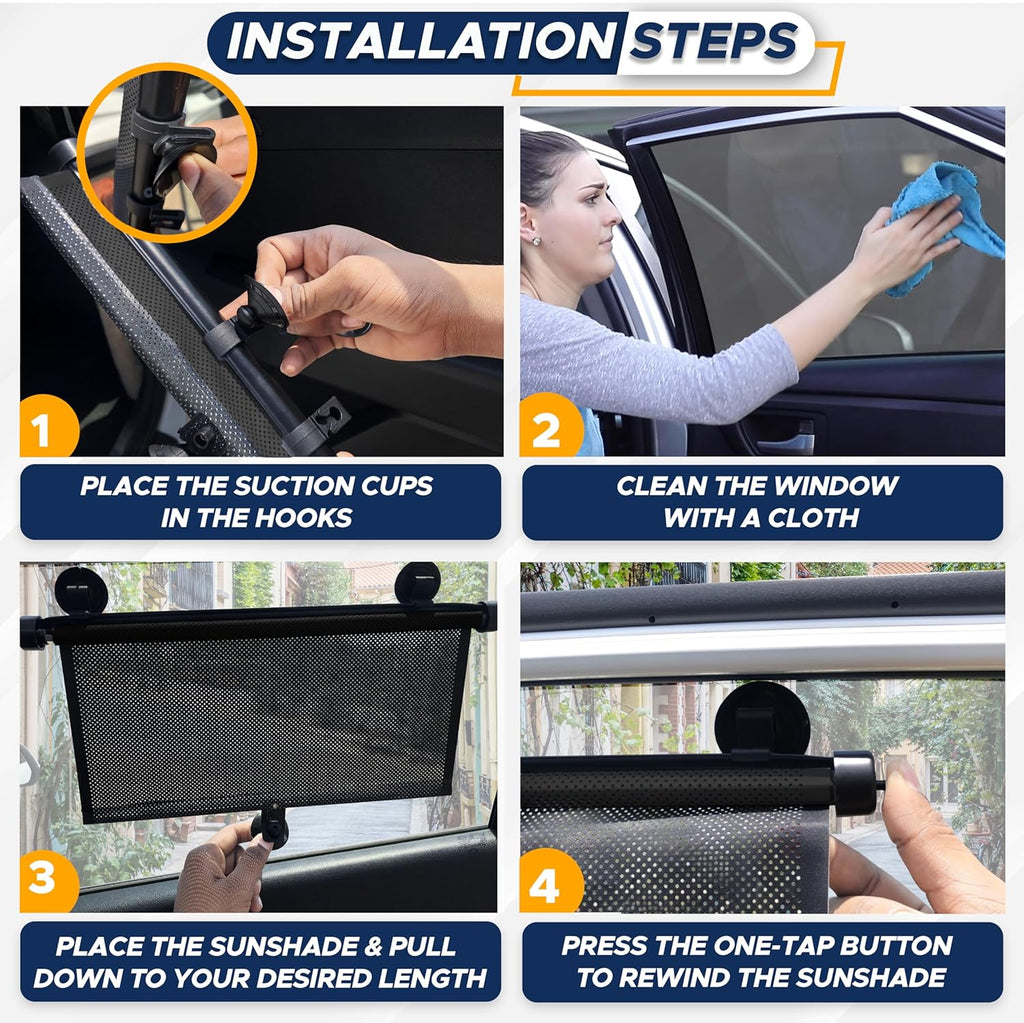 INSTALLATION STEPS

1

PLACE THE SUCTION CUPS IN THE HOOKS

2

CLEAN THE WINDOW WITH A CLOTH

3

PLACE THE SUNSHADE & PULL DOWN TO YOUR DESIRED LENGTH

4

PRESS THE ONE-TAP BUTTON TO REWIND THE SUNSHADE