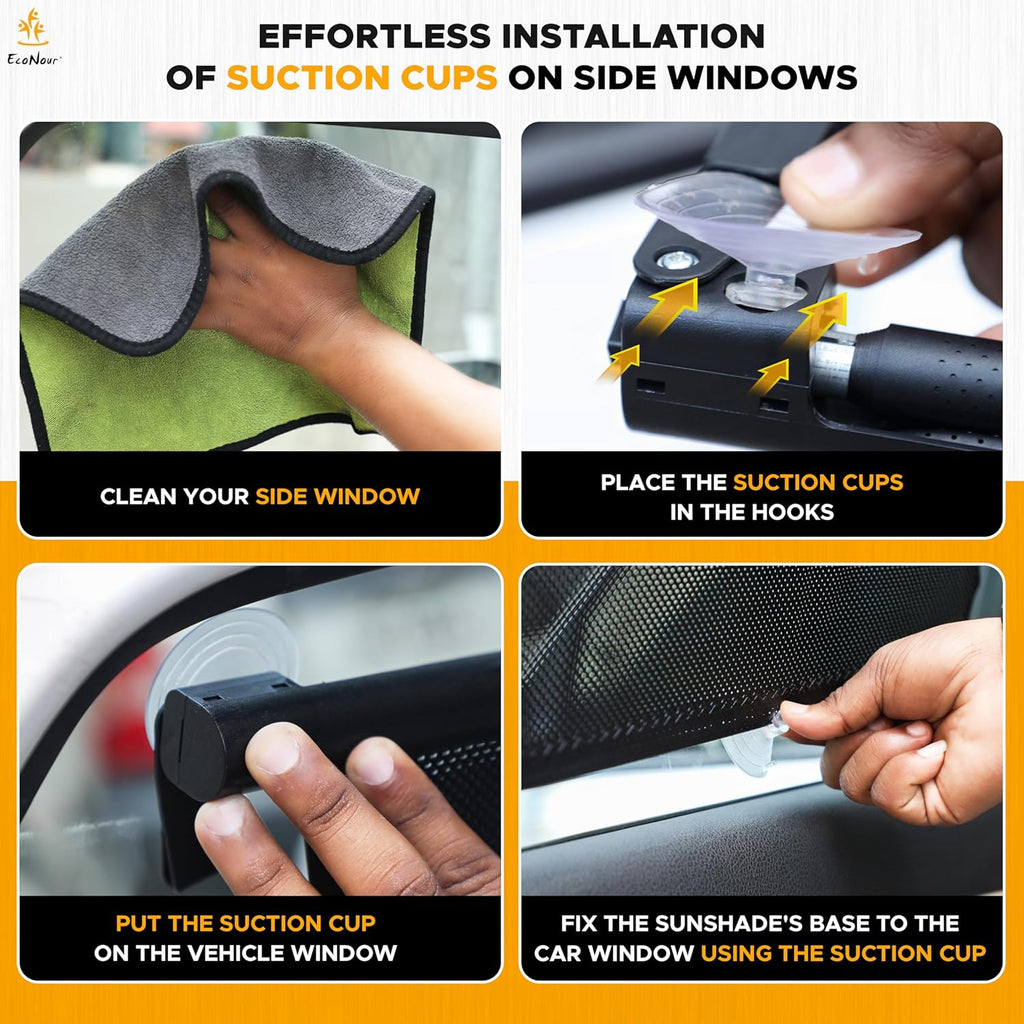 EcoNour

EFFORTLESS INSTALLATION OF SUCTION CUPS ON SIDE WINDOWS

CLEAN YOUR SIDE WINDOW

PLACE THE SUCTION CUPS IN THE HOOKS

PUT THE SUCTION CUP ON THE VEHICLE WINDOW

FIX THE SUNSHADE'S BASE TO THE CAR WINDOW USING THE SUCTION CUP