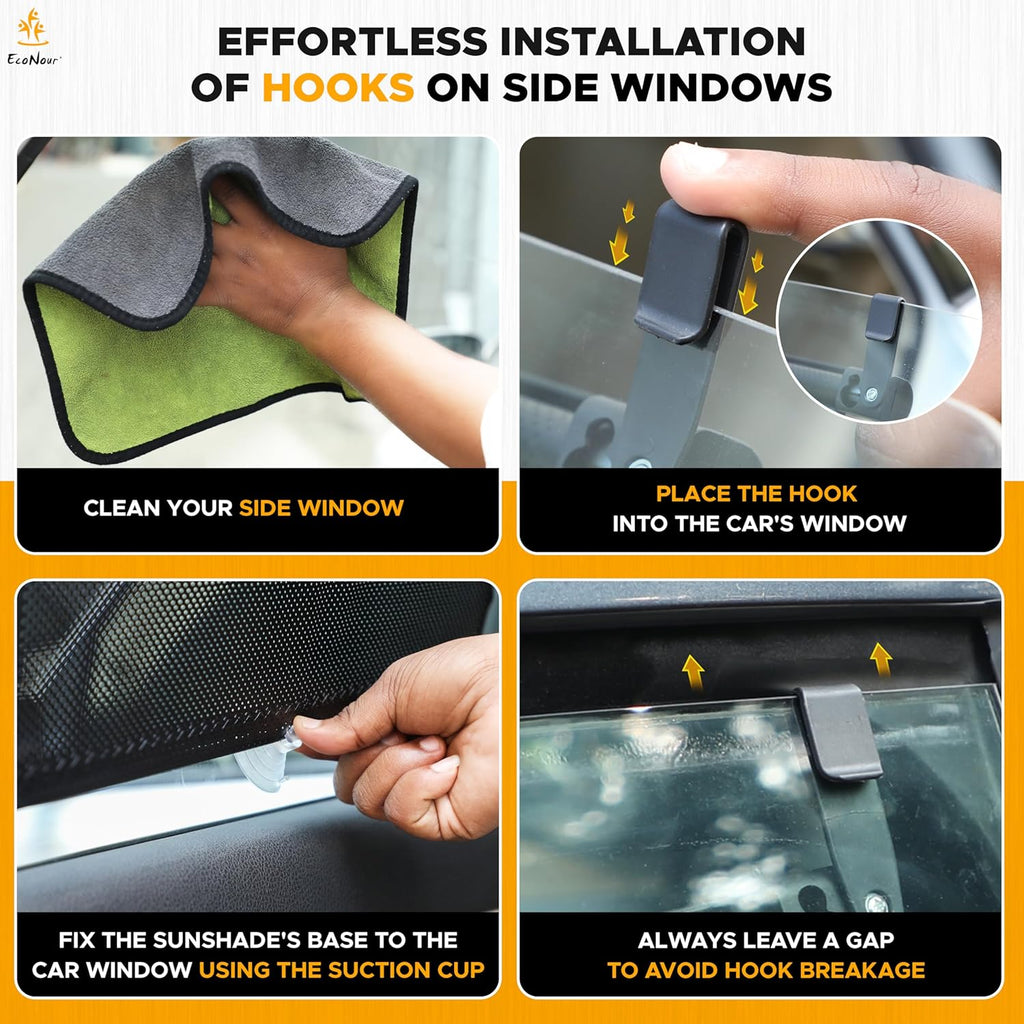 EcoNour

EFFORTLESS INSTALLATION OF HOOKS ON SIDE WINDOWS

CLEAN YOUR SIDE WINDOW

PLACE THE HOOK INTO THE CAR'S WINDOW

FIX THE SUNSHADE'S BASE TO THE CAR WINDOW USING THE SUCTION CUP

ALWAYS LEAVE A GAP TO AVOID HOOK BREAKAGE