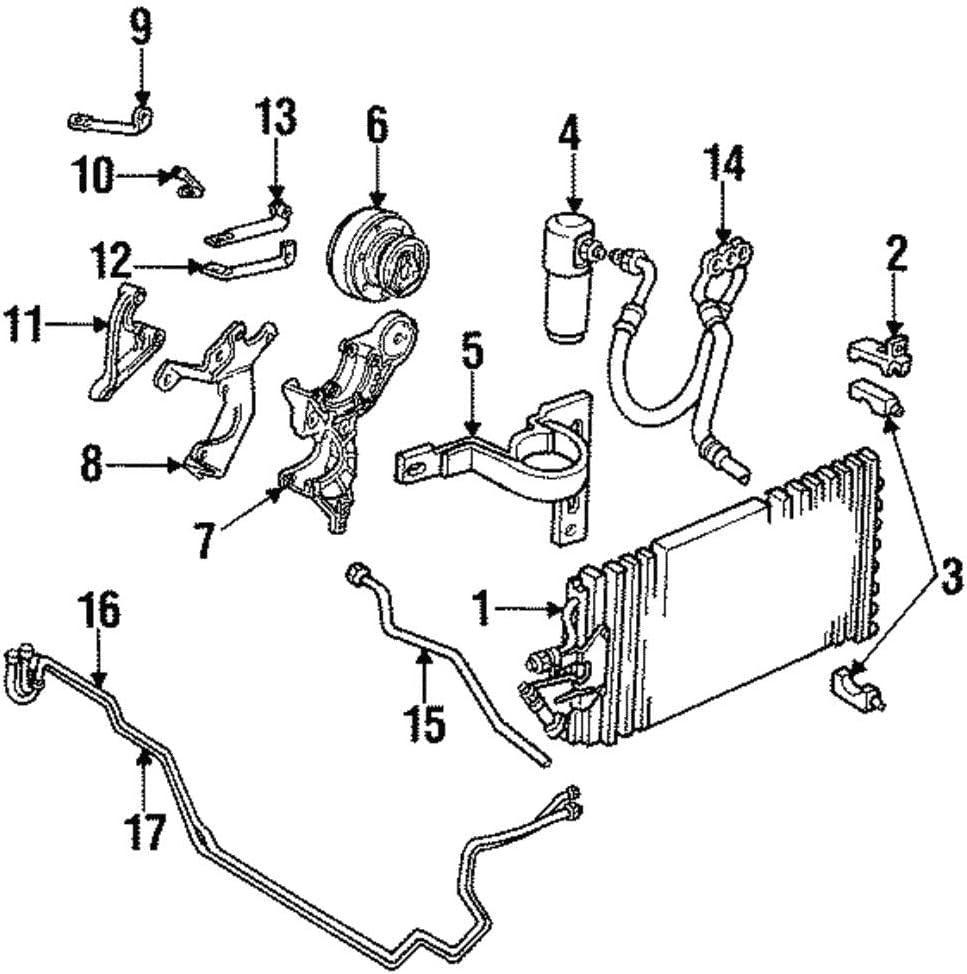 9
13
6
4
14
10
12
2
11
5
8
7
3
16
1
15
17