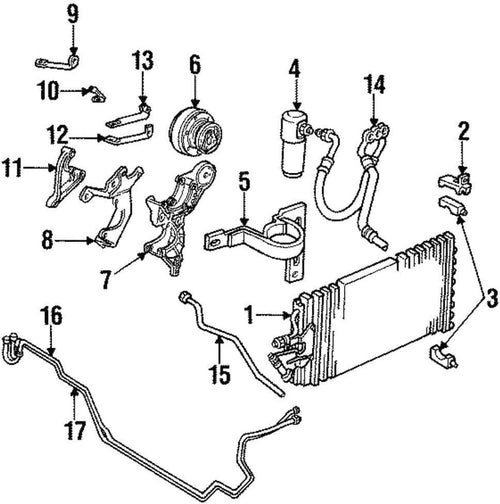 9
13
6
4
14
10
12
2
11
5
8
7
3
16
1
15
17