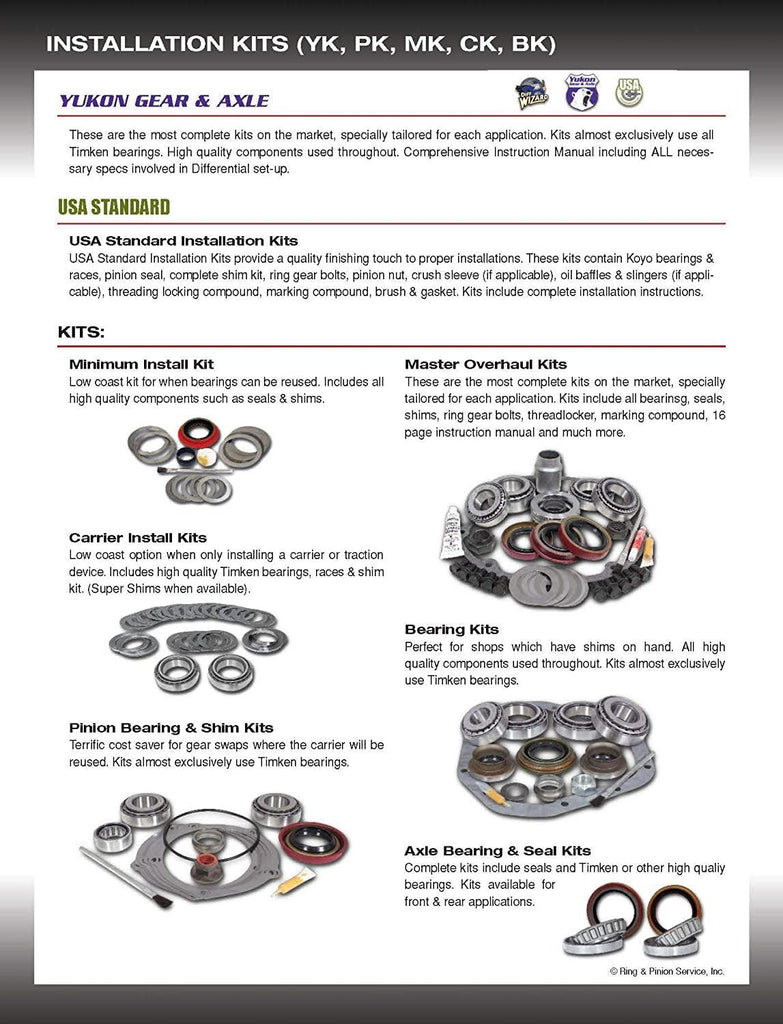 INSTALLATION KITS (YK, PK, MK, CK, BK)

YUKON GEAR & AXLE

These are the most complete kits on the market, specially tailored for each application. Kits almost exclusively use all Timken bearings. High quality components used throughout. Comprehensive Instruction Manual including ALL necessary specs involved in Differential set-up.

USA STANDARD

USA Standard Installation Kits
USA Standard Installation Kits provide a quality finishing touch to proper installations. These kits contain Koyo bearings & races, pinion seal, complete shim kit, ring gear bolts, pinion nut, crush sleeve (if applicable), oil baffles & slingers (if applicable), threading locking compound, marking compound, brush & gasket. Kits include complete installation instructions.

KITS:

Minimum Install Kit
Low coast kit for when bearings can be reused. Includes all high quality components such as seals & shims.

Carrier Install Kits
Low coast option when only installing a carrier or traction device. Includes high quality Timken bearings, races & shim kit. (Super Shims when available).

Pinion Bearing & Shim Kits
Terrific cost saver for gear swaps where the carrier will be reused. Kits almost exclusively use Timken bearings.

Master Overhaul Kits
These are the most complete kits on the market, specially tailored for each application. Kits include all bearinsg, seals, shims, ring gear bolts, threadlocker, marking compound, 16 page instruction manual and much more.

Bearing Kits
Perfect for shops which have shims on hand. All high quality components used throughout. Kits almost exclusively use Timken bearings.

Axle Bearing & Seal Kits
Complete kits include seals and Timken or other high qualiy bearings. Kits available for front & rear applications.

© Ring & Pinion Service, Inc.