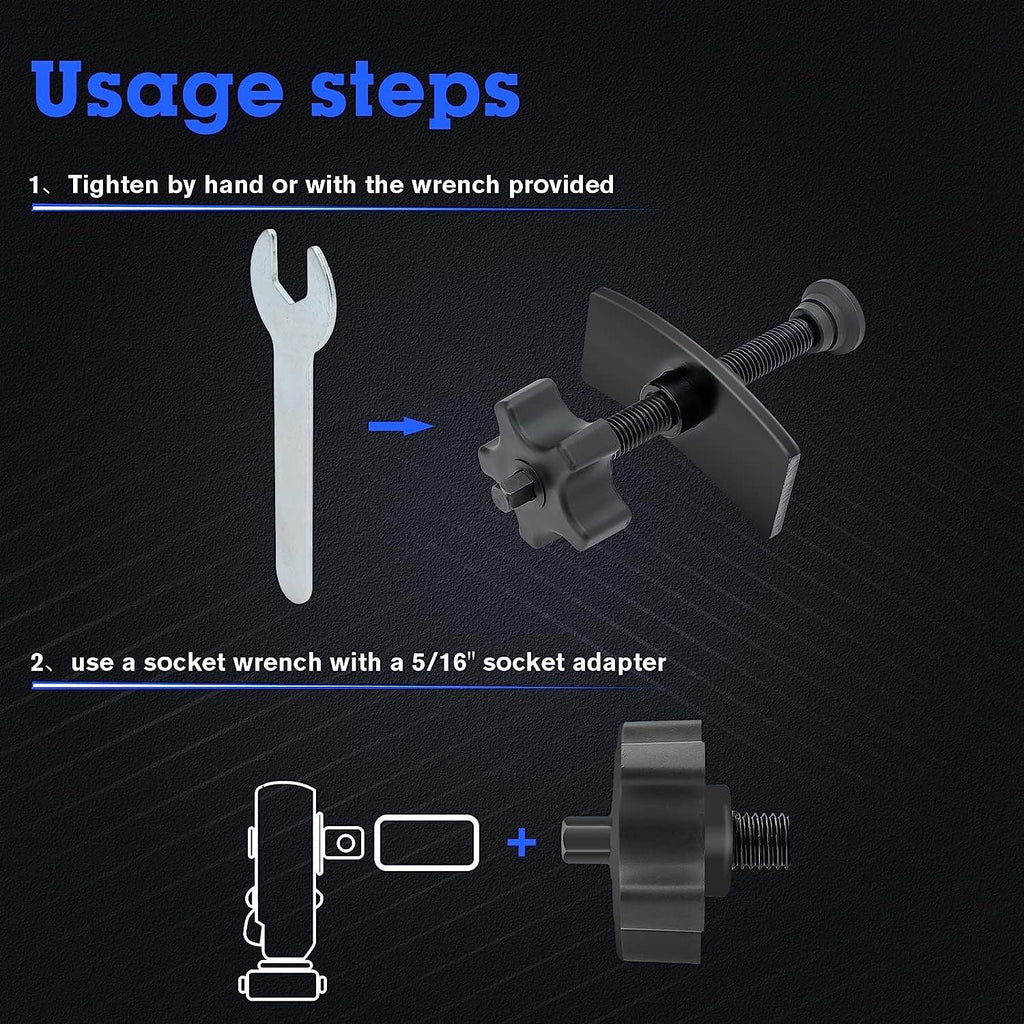 Usage steps

1、Tighten by hand or with the wrench provided

2、use a socket wrench with a 5/16" socket adapter

+