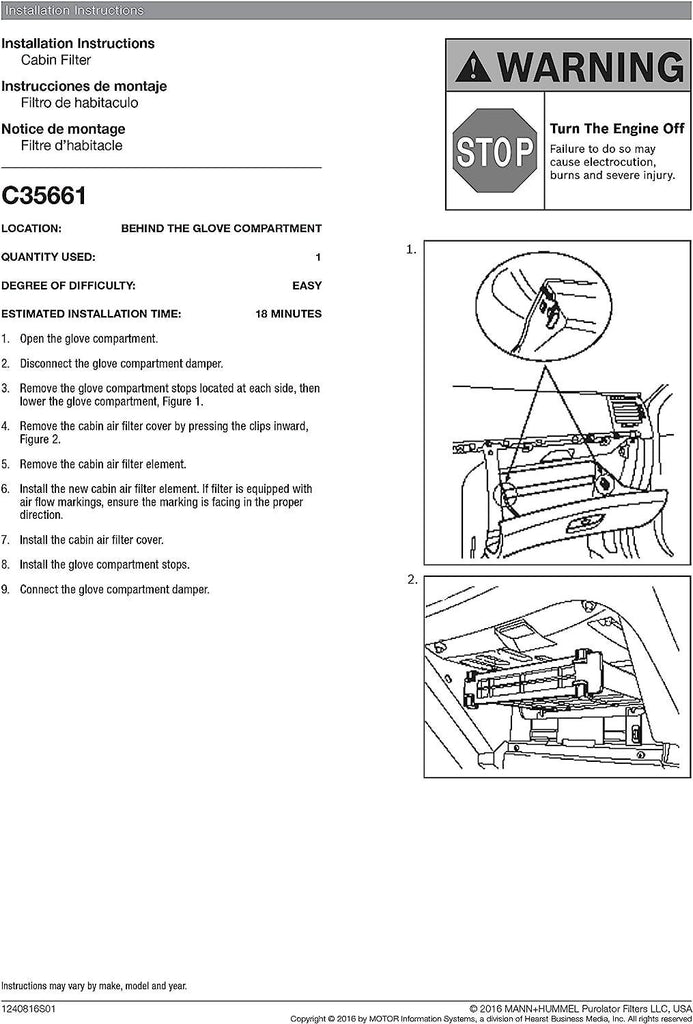 Installation Instructions

Installation Instructions
Cabin Filter

Instrucciones de montaje
Filtro de habitaculo

Notice de montage
Filtre d'habitacle

C35661

| LOCATION: | BEHIND THE GLOVE COMPARTMENT |
|---|---|
| QUANTITY USED: | 1 |
| DEGREE OF DIFFICULTY: | EASY |
| ESTIMATED INSTALLATION TIME: | 18 MINUTES |

1. Open the glove compartment.

2. Disconnect the glove compartment damper.

3. Remove the glove compartment stops located at each side, then lower the glove compartment, Figure 1.

4. Remove the cabin air filter cover by pressing the clips inward, Figure 2.

5. Remove the cabin air filter element.

6. Install the new cabin air filter element. If filter is equipped with air flow markings, ensure the marking is facing in the proper direction.

7. Install the cabin air filter cover.

8. Install the glove compartment stops.

9. Connect the glove compartment damper.

WARNING

STOP

Turn The Engine Off
Failure to do so may cause electrocution, burns and severe injury.

1.

2.

Instructions may vary by make, model and year.

1240816S01

© 2016 MANN+HUMMEL Purolator Filters LLC, USA
Copyright © 2016 by MOTOR Information Systems, a division of Hearst Business Media, Inc. All rights reserved