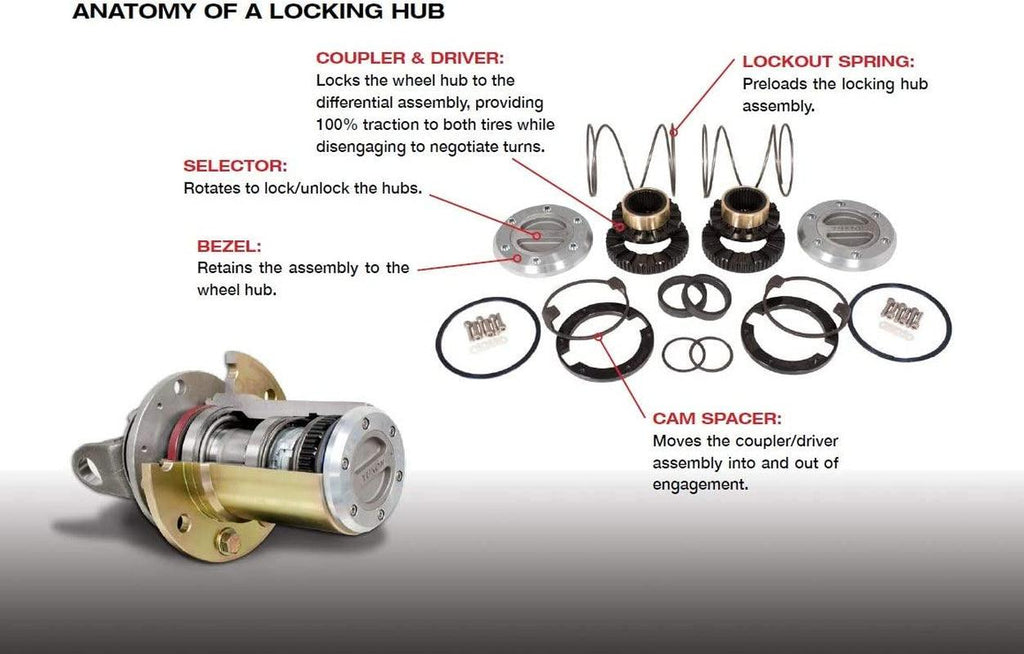 ANATOMY OF A LOCKING HUB

COUPLER & DRIVER:
Locks the wheel hub to the differential assembly, providing 100% traction to both tires while disengaging to negotiate turns.

LOCKOUT SPRING:
Preloads the locking hub assembly.

SELECTOR:
Rotates to lock/unlock the hubs.

BEZEL:
Retains the assembly to the wheel hub.

CAM SPACER:
Moves the coupler/driver assembly into and out of engagement.