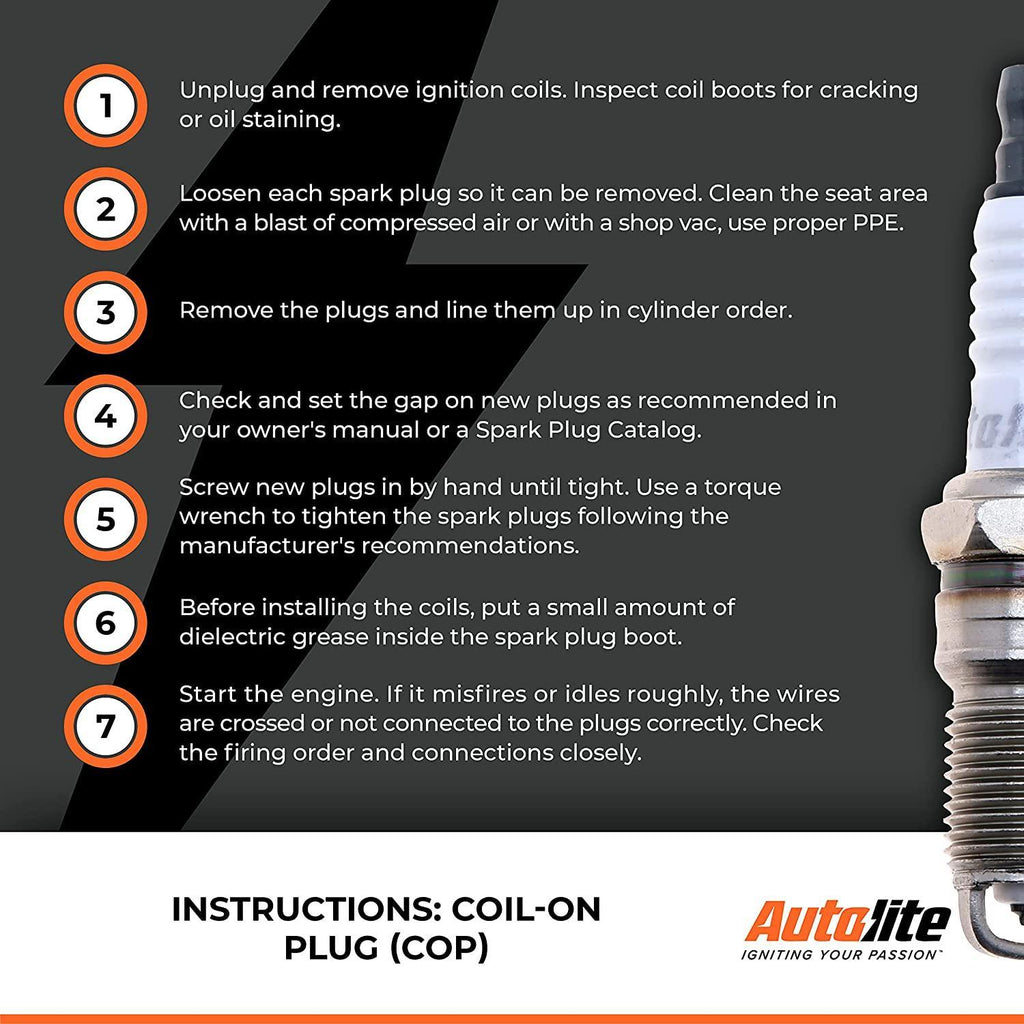 1 Unplug and remove ignition coils. Inspect coil boots for cracking or oil staining.

2 Loosen each spark plug so it can be removed. Clean the seat area with a blast of compressed air or with a shop vac, use proper PPE.

3 Remove the plugs and line them up in cylinder order.

4 Check and set the gap on new plugs as recommended in your owner's manual or a Spark Plug Catalog.

5 Screw new plugs in by hand until tight. Use a torque wrench to tighten the spark plugs following the manufacturer's recommendations.

6 Before installing the coils, put a small amount of dielectric grease inside the spark plug boot.

7 Start the engine. If it misfires or idles roughly, the wires are crossed or not connected to the plugs correctly. Check the firing order and connections closely.

INSTRUCTIONS: COIL-ON PLUG (COP)

Autolite
IGNITING YOUR PASSION™