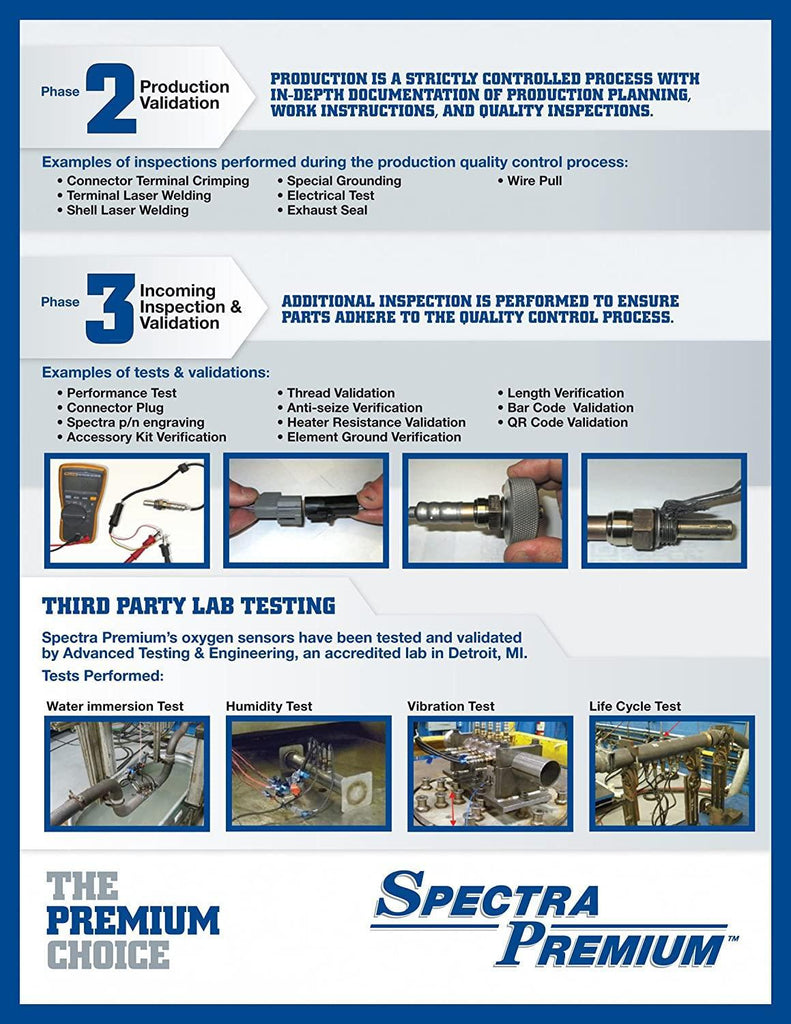 Phase 2 Production Validation

PRODUCTION IS A STRICTLY CONTROLLED PROCESS WITH IN-DEPTH DOCUMENTATION OF PRODUCTION PLANNING, WORK INSTRUCTIONS, AND QUALITY INSPECTIONS.

Examples of inspections performed during the production quality control process:

• Connector Terminal Crimping
• Terminal Laser Welding
• Shell Laser Welding

• Special Grounding
• Electrical Test
• Exhaust Seal

• Wire Pull

Phase 3 Incoming Inspection & Validation

ADDITIONAL INSPECTION IS PERFORMED TO ENSURE PARTS ADHERE TO THE QUALITY CONTROL PROCESS.

Examples of tests & validations:

• Performance Test
• Connector Plug
• Spectra p/n engraving
• Accessory Kit Verification

• Thread Validation
• Anti-seize Verification
• Heater Resistance Validation
• Element Ground Verification

• Length Verification
• Bar Code Validation
• QR Code Validation

THIRD PARTY LAB TESTING

Spectra Premium's oxygen sensors have been tested and validated by Advanced Testing & Engineering, an accredited lab in Detroit, MI.

Tests Performed:

Water immersion Test

Humidity Test

Vibration Test

Life Cycle Test

THE PREMIUM CHOICE

SPECTRA PREMIUM™