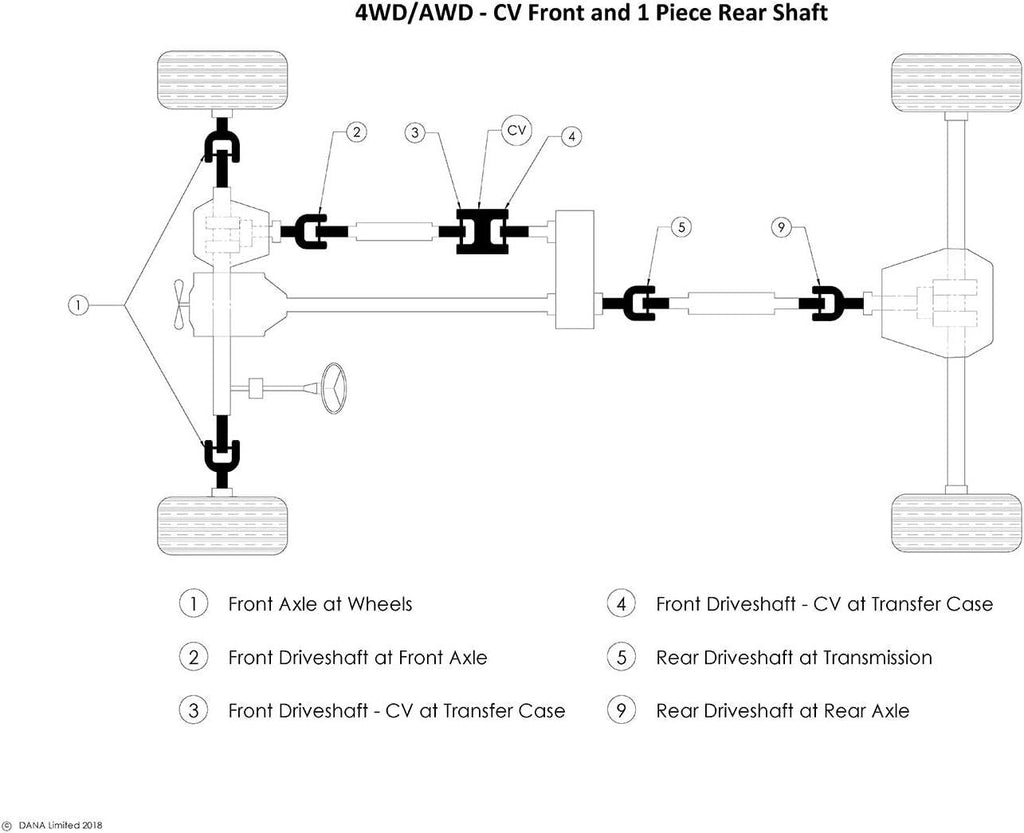 4WD/AWD - CV Front and 1 Piece Rear Shaft

2
3
CV
4
5
9
1

1 Front Axle at Wheels

2 Front Driveshaft at Front Axle

3 Front Driveshaft - CV at Transfer Case

4 Front Driveshaft - CV at Transfer Case

5 Rear Driveshaft at Transmission

9 Rear Driveshaft at Rear Axle

© DANA Limited 2018