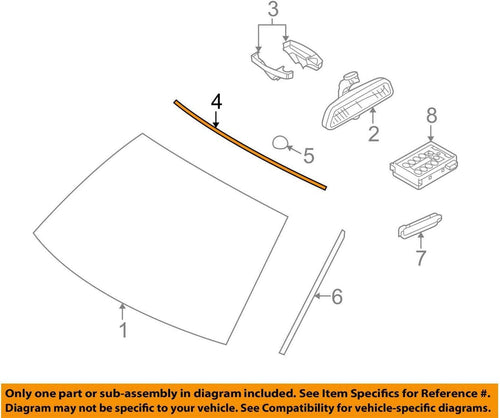 3
4
2
8
5
7
6
1

Only one part or sub-assembly in diagram included. See Item Specifics for Reference #.
Diagram may not be specific to your vehicle. See Compatibility for vehicle-specific diagrams.