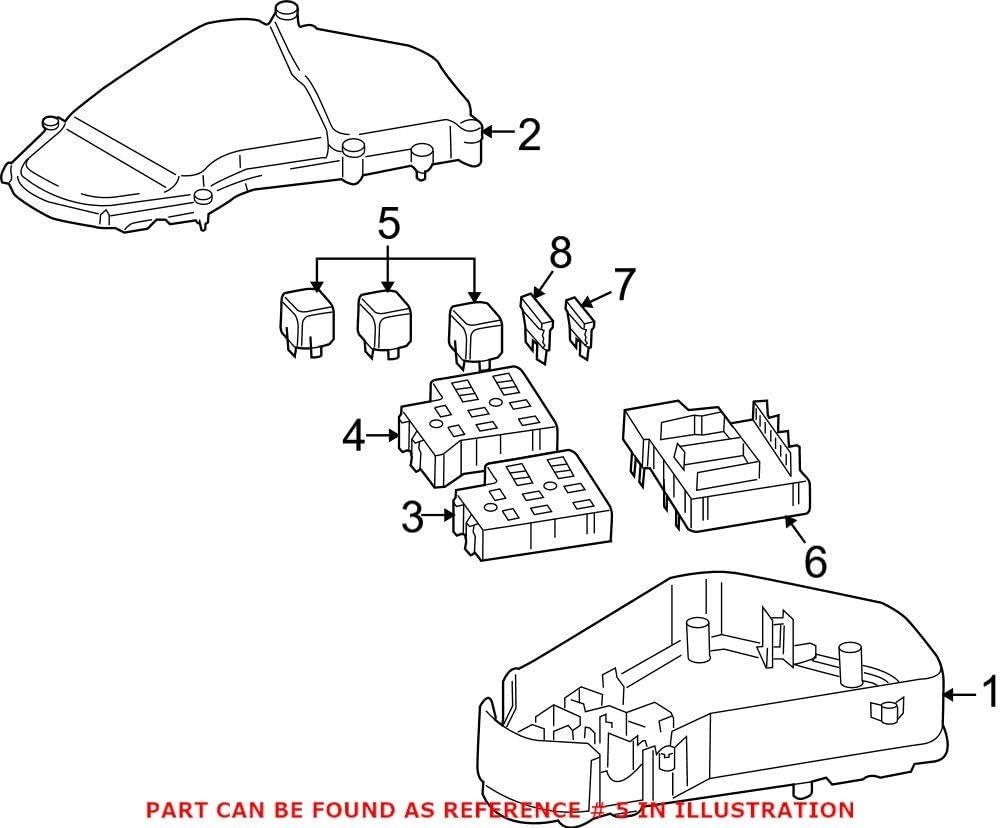 2

5

8

7

4

3

6

1

PART CAN BE FOUND AS REFERENCE # 5 IN ILLUSTRATION