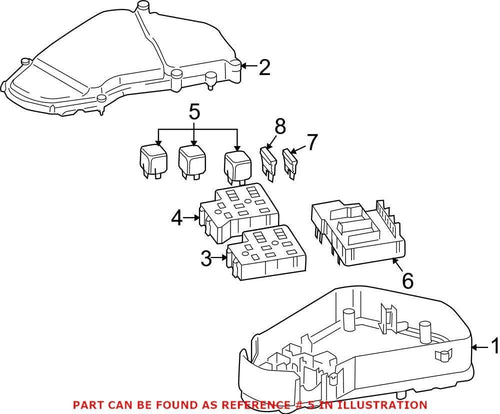 2
5
8
7
4
3
6
1
PART CAN BE FOUND AS REFERENCE # 5 IN ILLUSTRATION