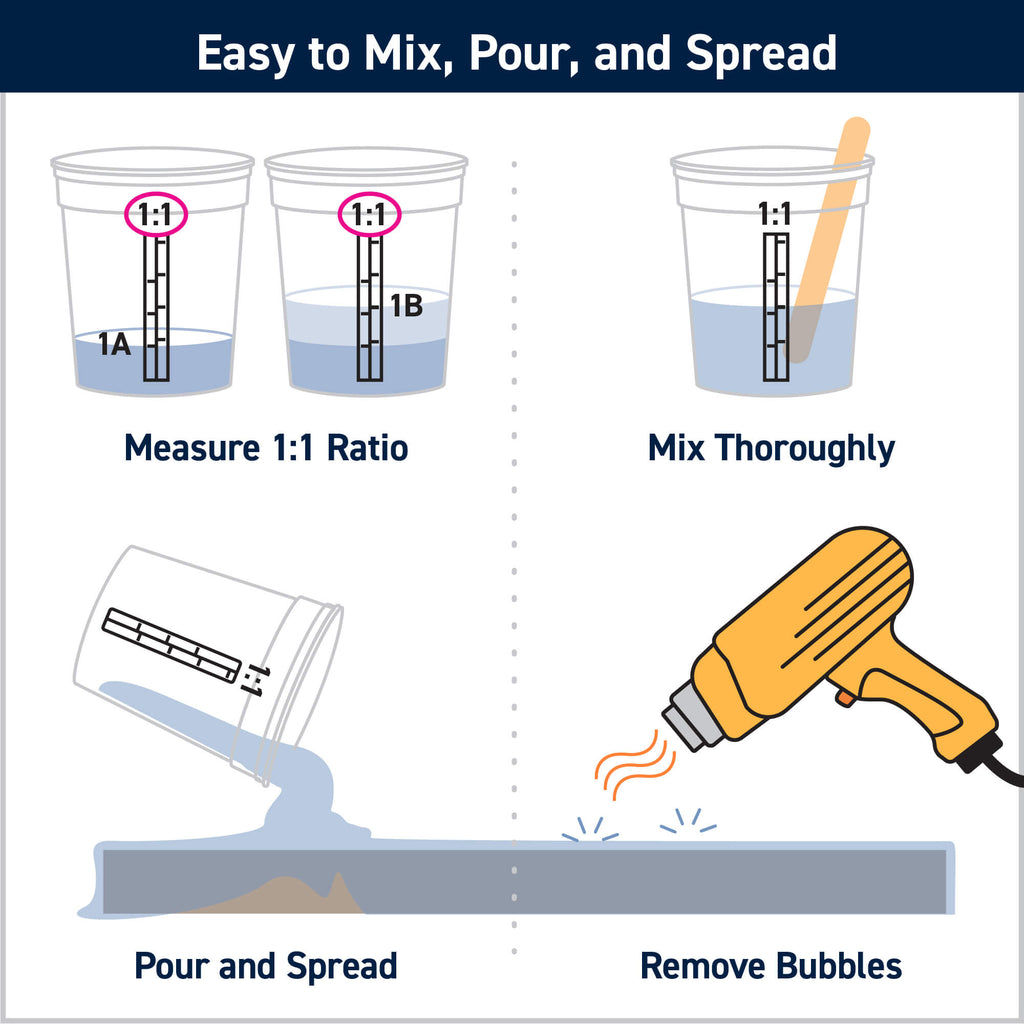 Easy to Mix, Pour, and Spread

1:1

1A

1:1

1B

Measure 1:1 Ratio

1:1

Mix Thoroughly

1:1

Pour and Spread

Remove Bubbles