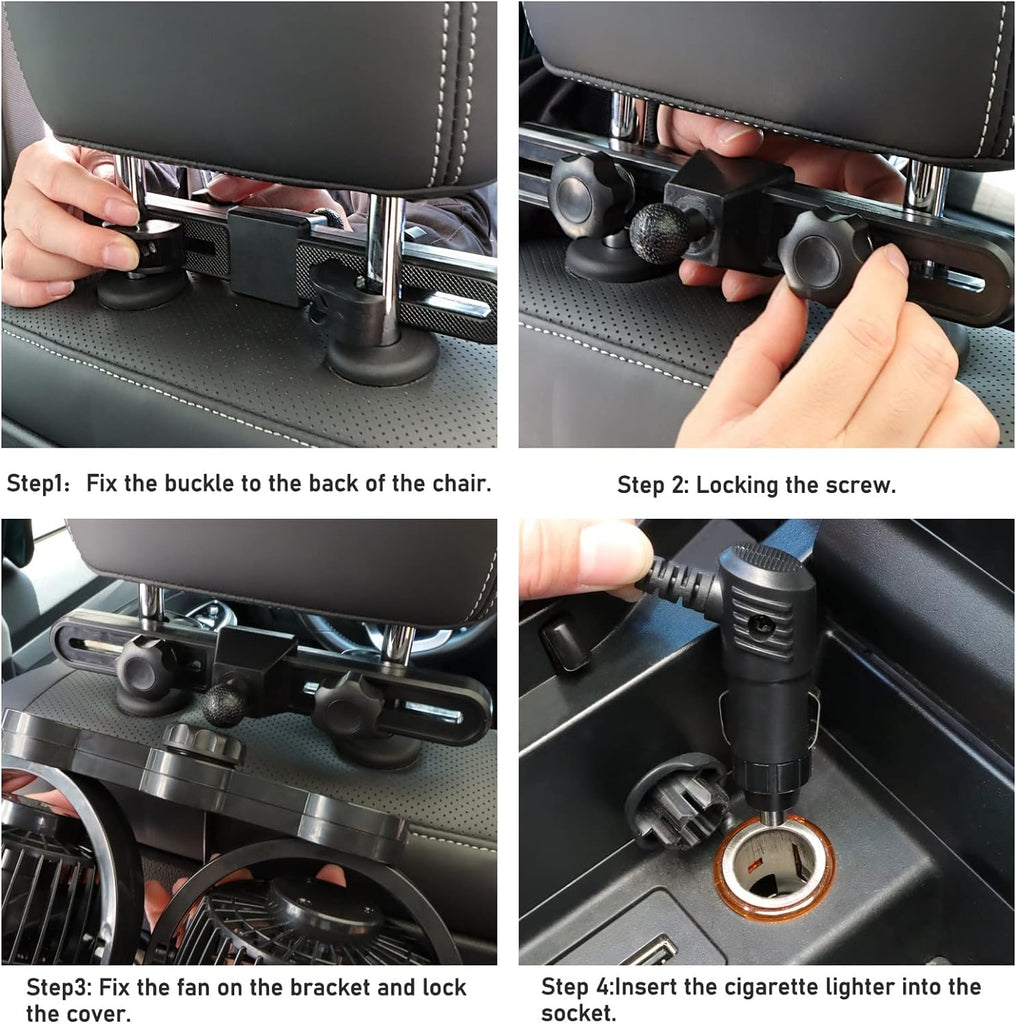 Step1:  Fix the buckle to the back of the chair.

Step 2: Locking the screw.

Step3: Fix the fan on the bracket and lock the cover.

Step 4:Insert the cigarette lighter into the socket.