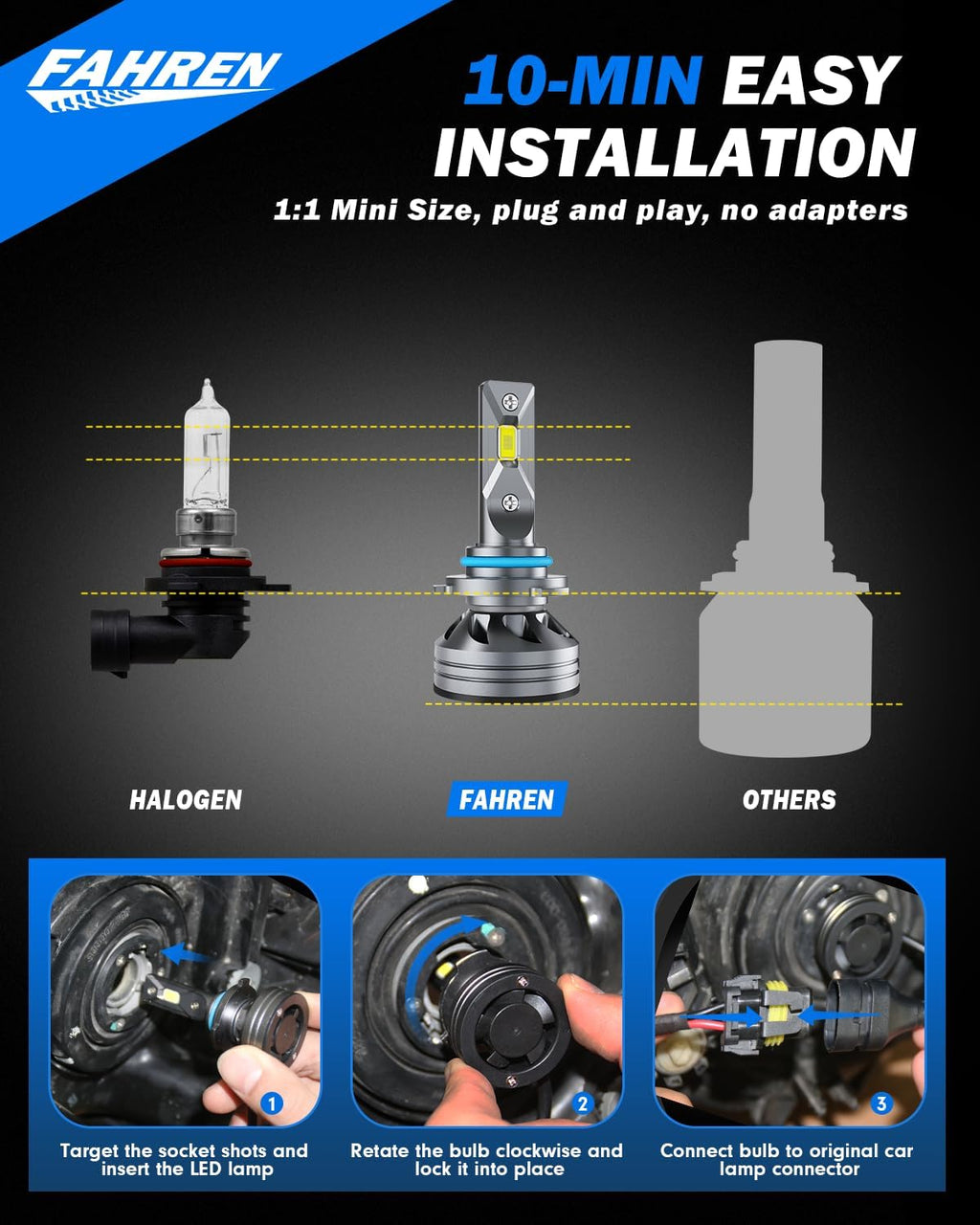 FAHREN

10-MIN EASY INSTALLATION

1:1 Mini Size, plug and play, no adapters

HALOGEN

FAHREN

OTHERS

1

Target the socket shots and insert the LED lamp

2

Retate the bulb clockwise and lock it into place

3

Connect bulb to original car lamp connector