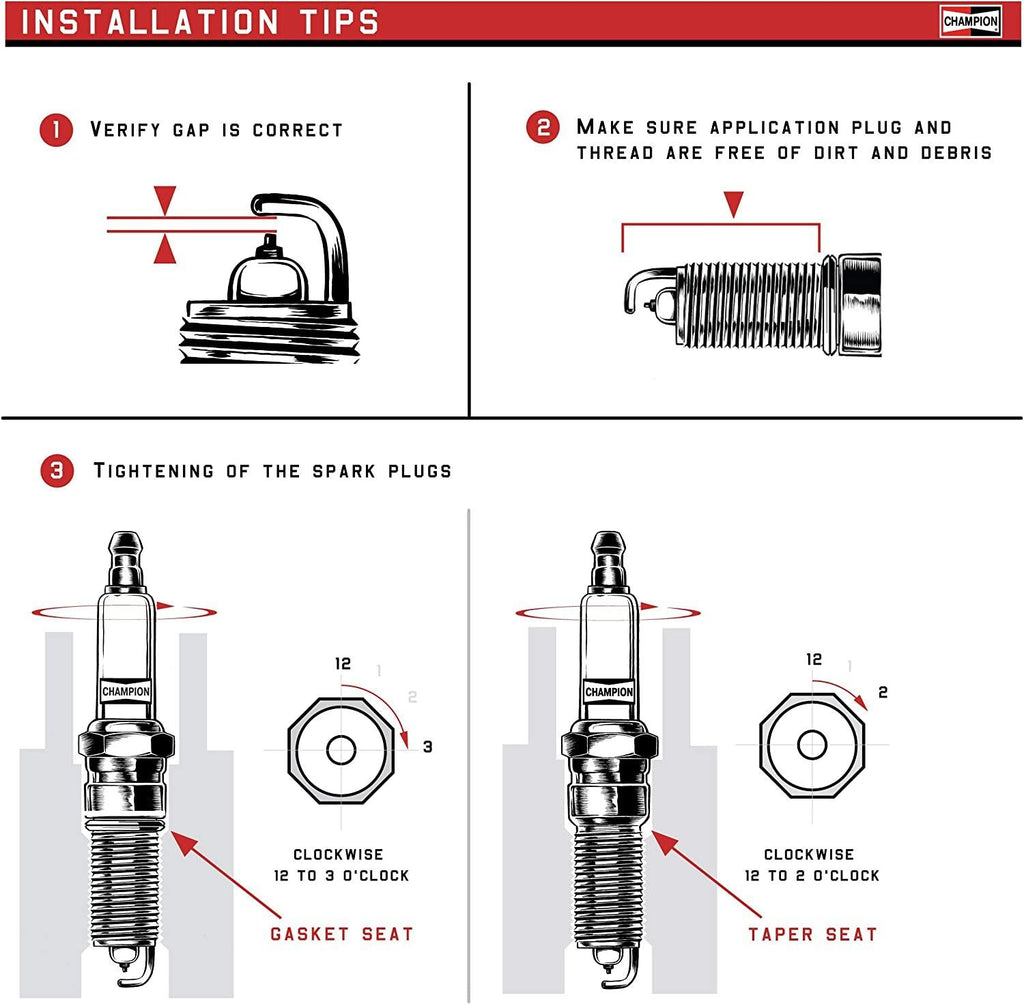 INSTALLATION TIPS

CHAMPION

1 VERIFY GAP IS CORRECT

2 MAKE SURE APPLICATION PLUG AND THREAD ARE FREE OF DIRT AND DEBRIS

3 TIGHTENING OF THE SPARK PLUGS

CHAMPION

12

1

2

3

CLOCKWISE
12 TO 3 O'CLOCK

GASKET SEAT

CHAMPION

12

1

2

CLOCKWISE
12 TO 2 O'CLOCK

TAPER SEAT