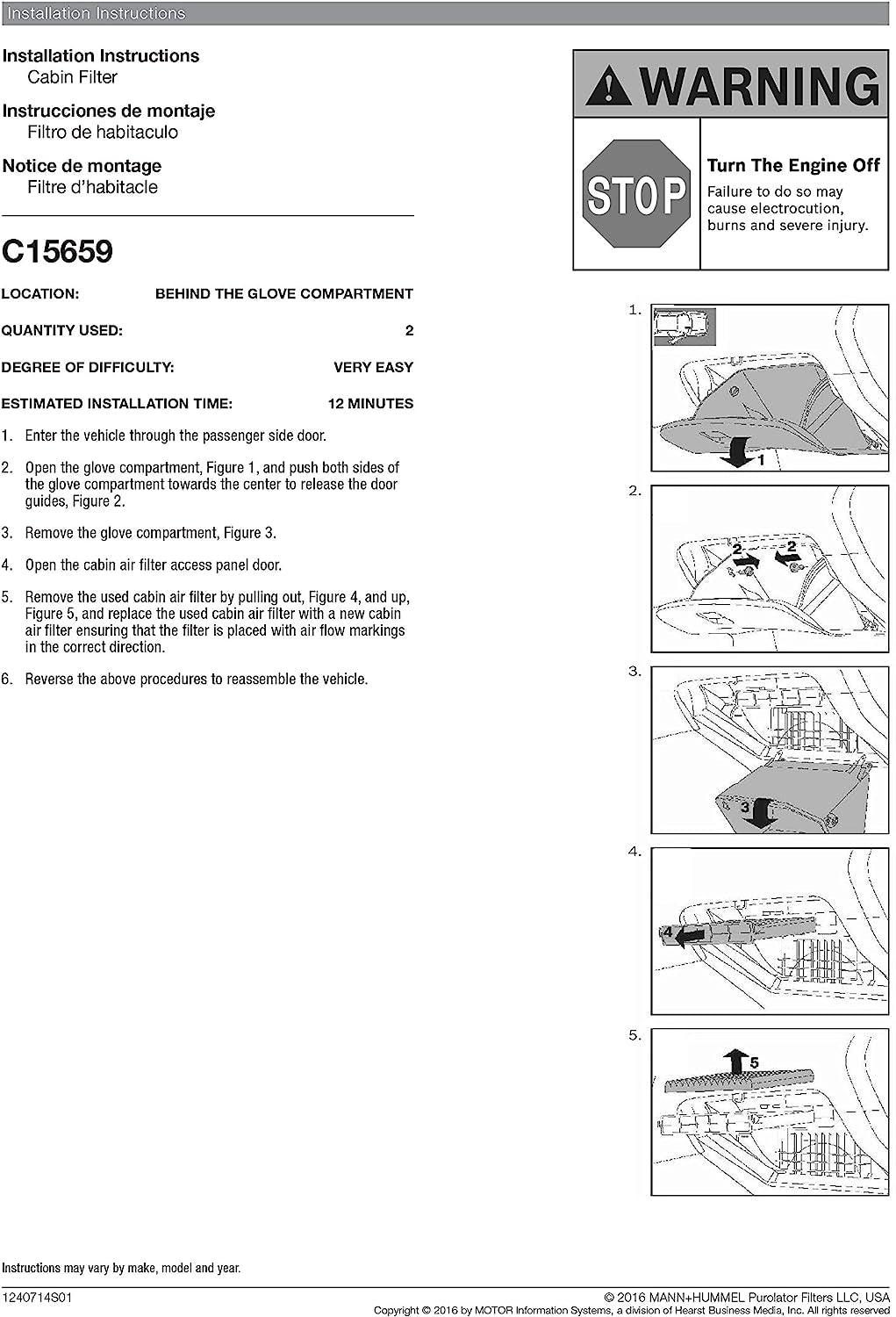 Installation Instructions

Installation Instructions
Cabin Filter

Instrucciones de montaje
Filtro de habitaculo

Notice de montage
Filtre d'habitacle

C15659

| LOCATION: | BEHIND THE GLOVE COMPARTMENT |
|---|---|
| QUANTITY USED: | 2 |
| DEGREE OF DIFFICULTY: | VERY EASY |
| ESTIMATED INSTALLATION TIME: | 12 MINUTES |

1. Enter the vehicle through the passenger side door.

2. Open the glove compartment, Figure 1, and push both sides of the glove compartment towards the center to release the door guides, Figure 2.

3. Remove the glove compartment, Figure 3.

4. Open the cabin air filter access panel door.

5. Remove the used cabin air filter by pulling out, Figure 4, and up, Figure 5, and replace the used cabin air filter with a new cabin air filter ensuring that the filter is placed with air flow markings in the correct direction.

6. Reverse the above procedures to reassemble the vehicle.

WARNING

STOP

Turn The Engine Off
Failure to do so may cause electrocution, burns and severe injury.

1.
1

2.
2 2

3.
3

4.
4

5.
5

Instructions may vary by make, model and year.

1240714S01

© 2016 MANN+HUMMEL Purolator Filters LLC, USA
Copyright © 2016 by MOTOR Information Systems, a division of Hearst Business Media, Inc. All rights reserved