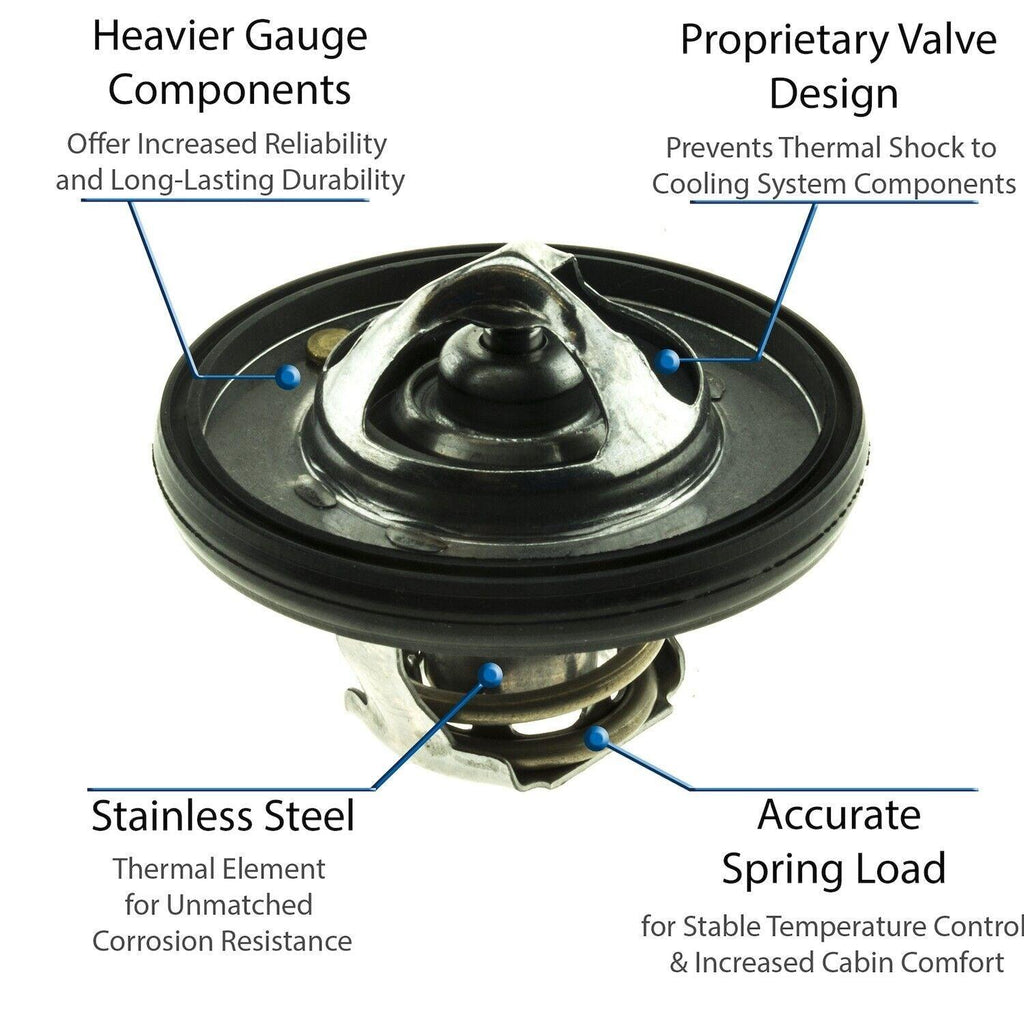 Heavier Gauge Components

Offer Increased Reliability and Long-Lasting Durability

Proprietary Valve Design

Prevents Thermal Shock to Cooling System Components

Stainless Steel

Thermal Element for Unmatched Corrosion Resistance

Accurate Spring Load

for Stable Temperature Control & Increased Cabin Comfort