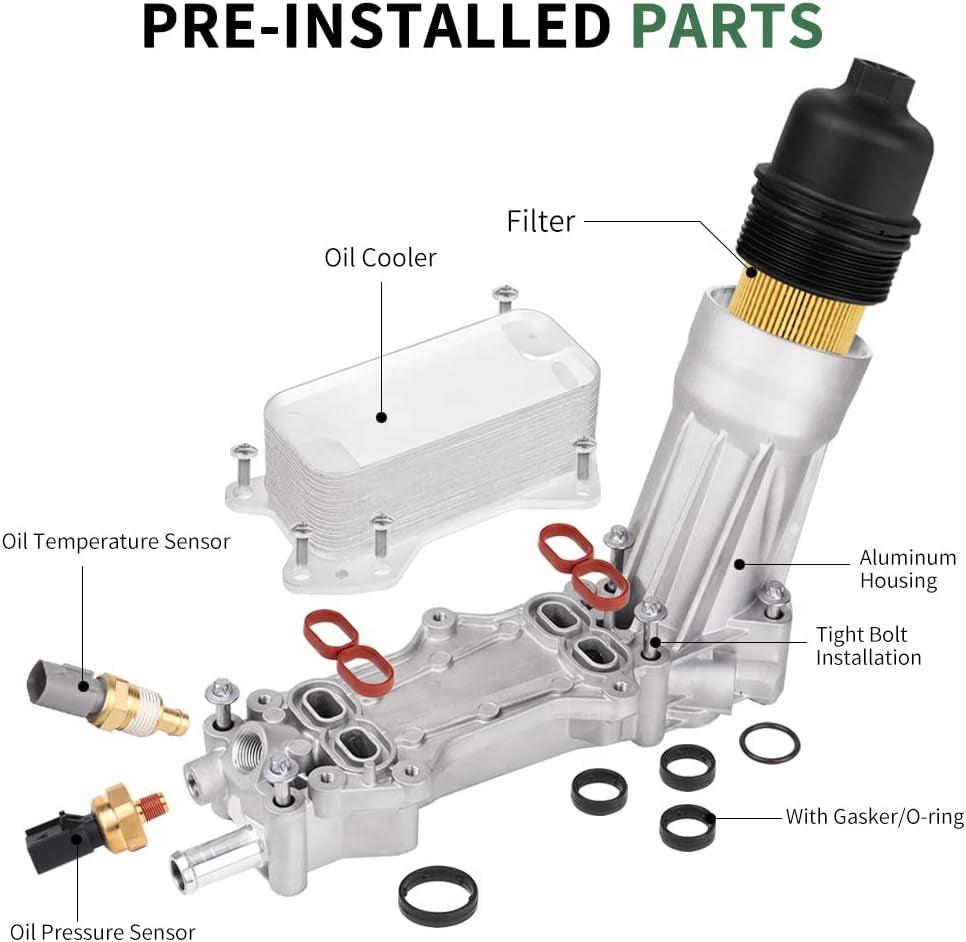 PRE-INSTALLED PARTS

Filter

Oil Cooler

Oil Temperature Sensor

Aluminum Housing

Tight Bolt Installation

With Gasker/O-ring

Oil Pressure Sensor