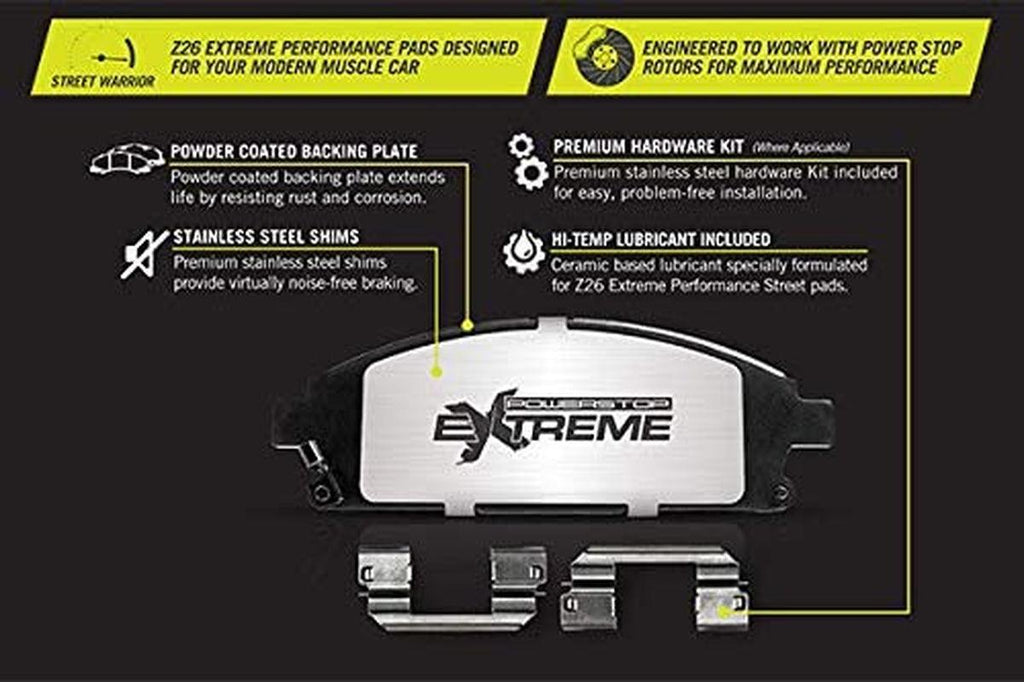 STREET WARRIOR

Z26 EXTREME PERFORMANCE PADS DESIGNED FOR YOUR MODERN MUSCLE CAR

ENGINEERED TO WORK WITH POWER STOP ROTORS FOR MAXIMUM PERFORMANCE

POWDER COATED BACKING PLATE
Powder coated backing plate extends life by resisting rust and corrosion.

STAINLESS STEEL SHIMS
Premium stainless steel shims provide virtually noise-free braking.

PREMIUM HARDWARE KIT (Where Applicable)
Premium stainless steel hardware Kit included for easy, problem-free installation.

HI-TEMP LUBRICANT INCLUDED
Ceramic based lubricant specially formulated for Z26 Extreme Performance Street pads.

POWERSTOP
EXTREME