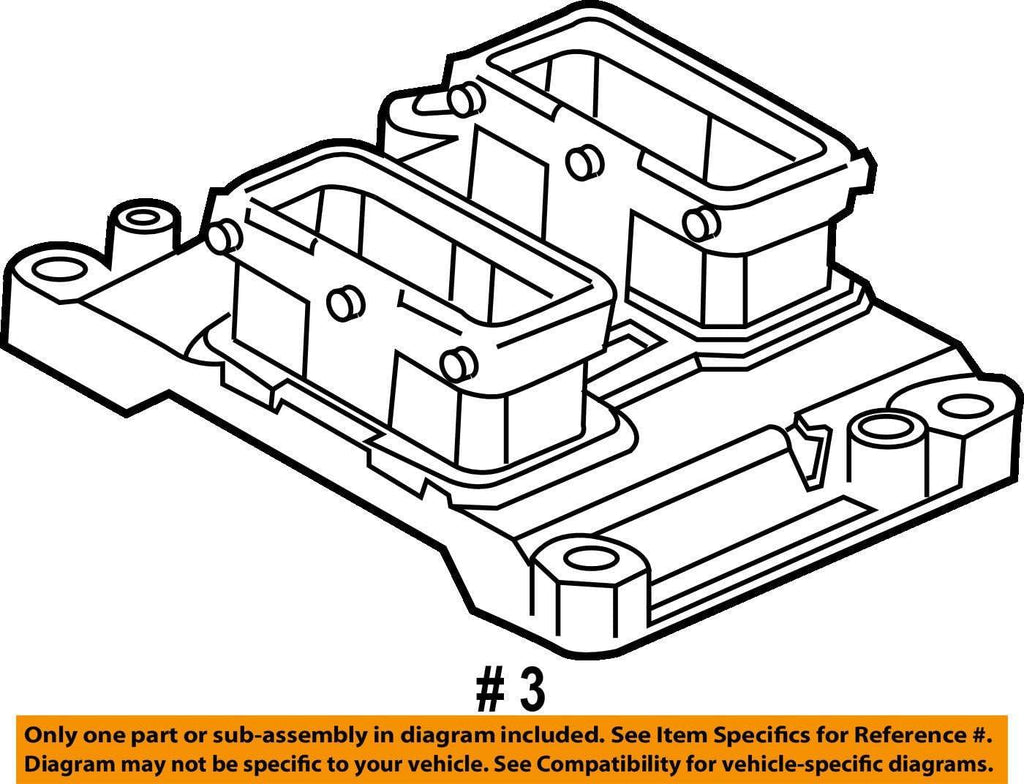 # 3

Only one part or sub-assembly in diagram included. See Item Specifics for Reference #. Diagram may not be specific to your vehicle. See Compatibility for vehicle-specific diagrams.