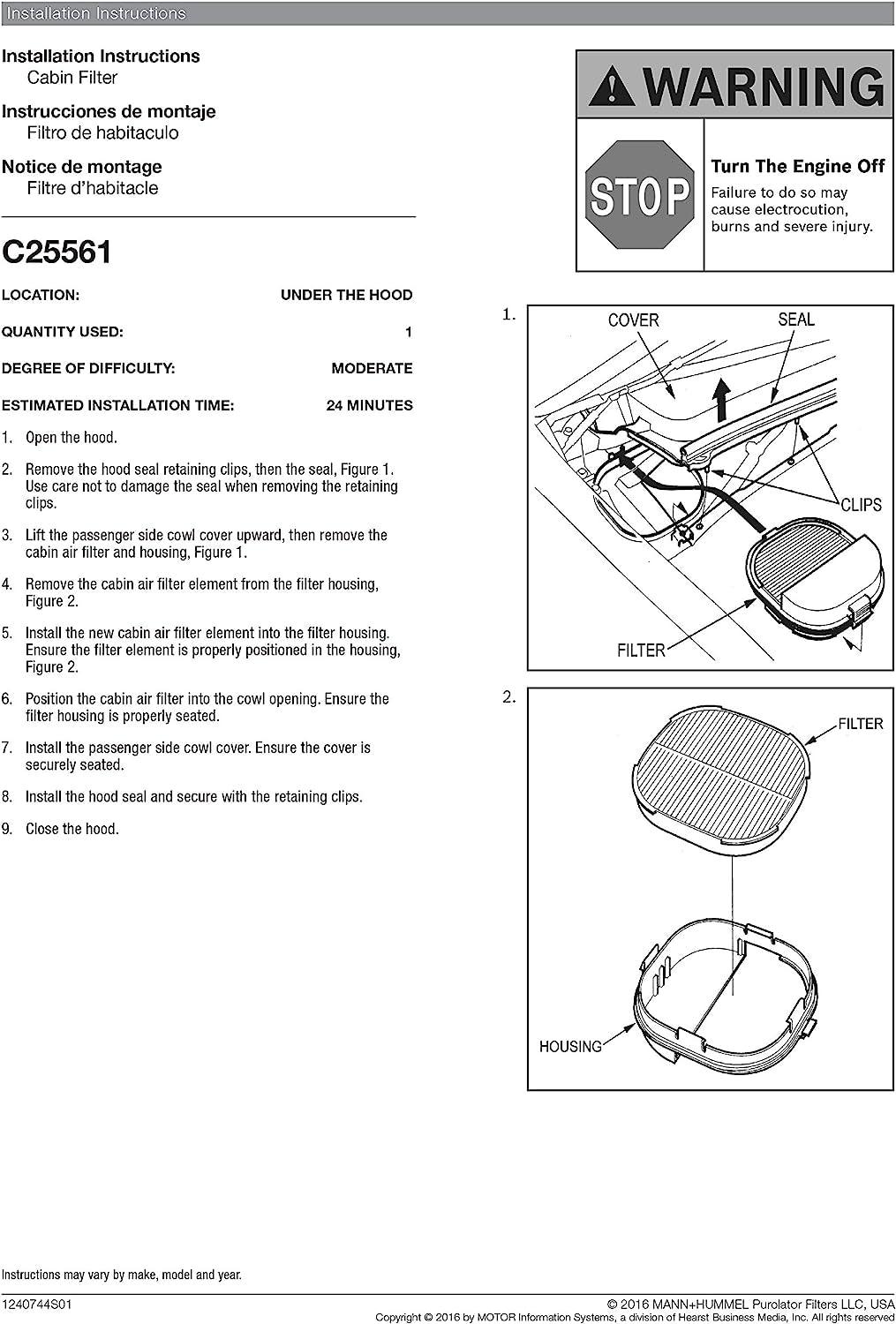 Installation Instructions

Installation Instructions
Cabin Filter

Instrucciones de montaje
Filtro de habitaculo

Notice de montage
Filtre d'habitacle

C25561

| LOCATION: | UNDER THE HOOD |
|---|---|
| QUANTITY USED: | 1 |
| DEGREE OF DIFFICULTY: | MODERATE |
| ESTIMATED INSTALLATION TIME: | 24 MINUTES |

1. Open the hood.

2. Remove the hood seal retaining clips, then the seal, Figure 1. Use care not to damage the seal when removing the retaining clips.

3. Lift the passenger side cowl cover upward, then remove the cabin air filter and housing, Figure 1.

4. Remove the cabin air filter element from the filter housing, Figure 2.

5. Install the new cabin air filter element into the filter housing. Ensure the filter element is properly positioned in the housing, Figure 2.

6. Position the cabin air filter into the cowl opening. Ensure the filter housing is properly seated.

7. Install the passenger side cowl cover. Ensure the cover is securely seated.

8. Install the hood seal and secure with the retaining clips.

9. Close the hood.

WARNING

STOP

Turn The Engine Off
Failure to do so may cause electrocution, burns and severe injury.

1.
COVER
SEAL
CLIPS
FILTER

2.
FILTER
HOUSING

Instructions may vary by make, model and year.

1240744S01
© 2016 MANN+HUMMEL Purolator Filters LLC, USA
Copyright © 2016 by MOTOR Information Systems, a division of Hearst Business Media, Inc. All rights reserved