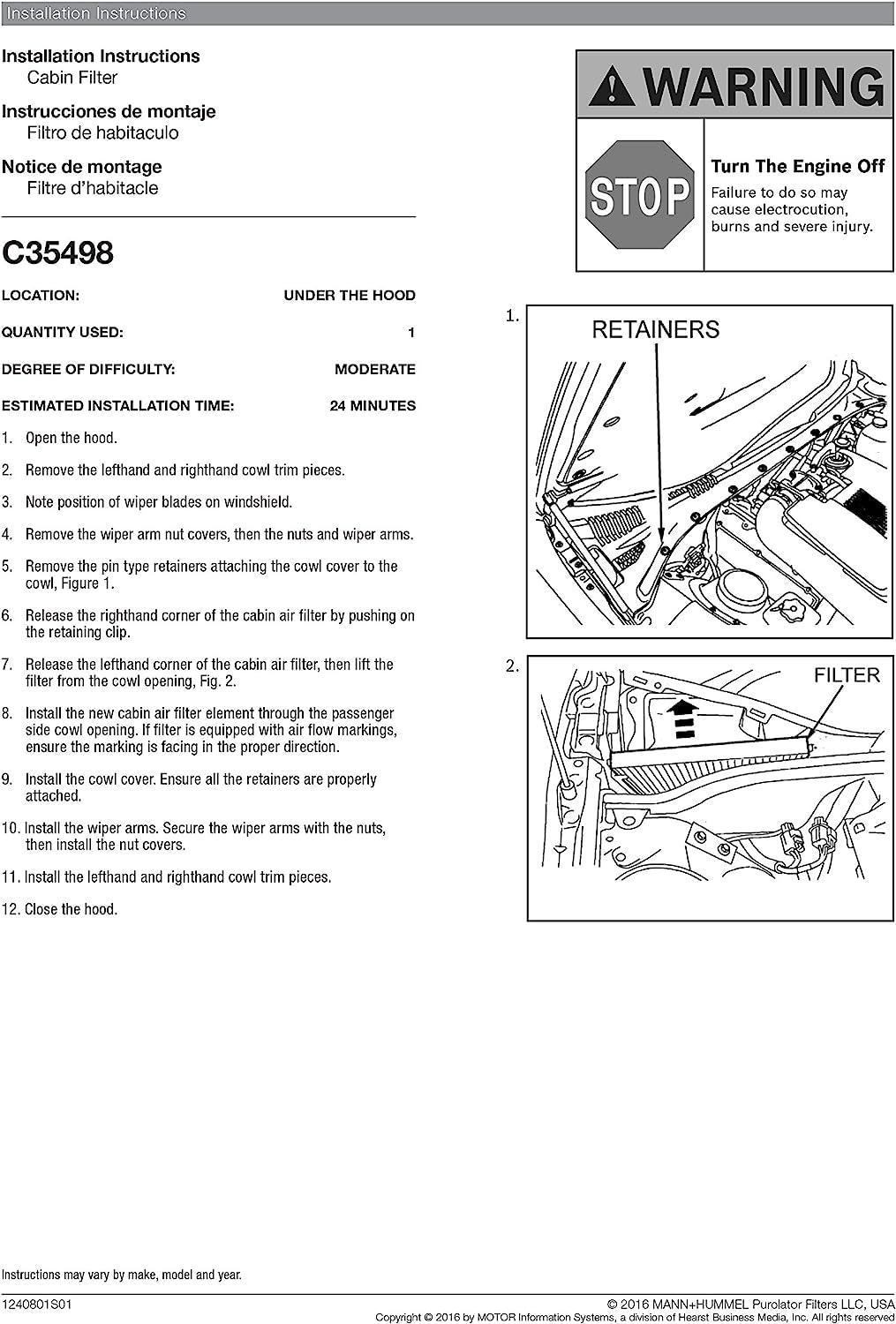 Installation Instructions

Installation Instructions
Cabin Filter

Instrucciones de montaje
Filtro de habitaculo

Notice de montage
Filtre d'habitacle

C35498

| LOCATION: | UNDER THE HOOD |
|---|---|
| QUANTITY USED: | 1 |
| DEGREE OF DIFFICULTY: | MODERATE |
| ESTIMATED INSTALLATION TIME: | 24 MINUTES |

1. Open the hood.

2. Remove the lefthand and righthand cowl trim pieces.

3. Note position of wiper blades on windshield.

4. Remove the wiper arm nut covers, then the nuts and wiper arms.

5. Remove the pin type retainers attaching the cowl cover to the cowl, Figure 1.

6. Release the righthand corner of the cabin air filter by pushing on the retaining clip.

7. Release the lefthand corner of the cabin air filter, then lift the filter from the cowl opening, Fig. 2.

8. Install the new cabin air filter element through the passenger side cowl opening. If filter is equipped with air flow markings, ensure the marking is facing in the proper direction.

9. Install the cowl cover. Ensure all the retainers are properly attached.

10. Install the wiper arms. Secure the wiper arms with the nuts, then install the nut covers.

11. Install the lefthand and righthand cowl trim pieces.

12. Close the hood.

WARNING

STOP

Turn The Engine Off
Failure to do so may cause electrocution, burns and severe injury.

1.
RETAINERS

2.
FILTER

Instructions may vary by make, model and year.

1240801S01

© 2016 MANN+HUMMEL Purolator Filters LLC, USA
Copyright © 2016 by MOTOR Information Systems, a division of Hearst Business Media, Inc. All rights reserved