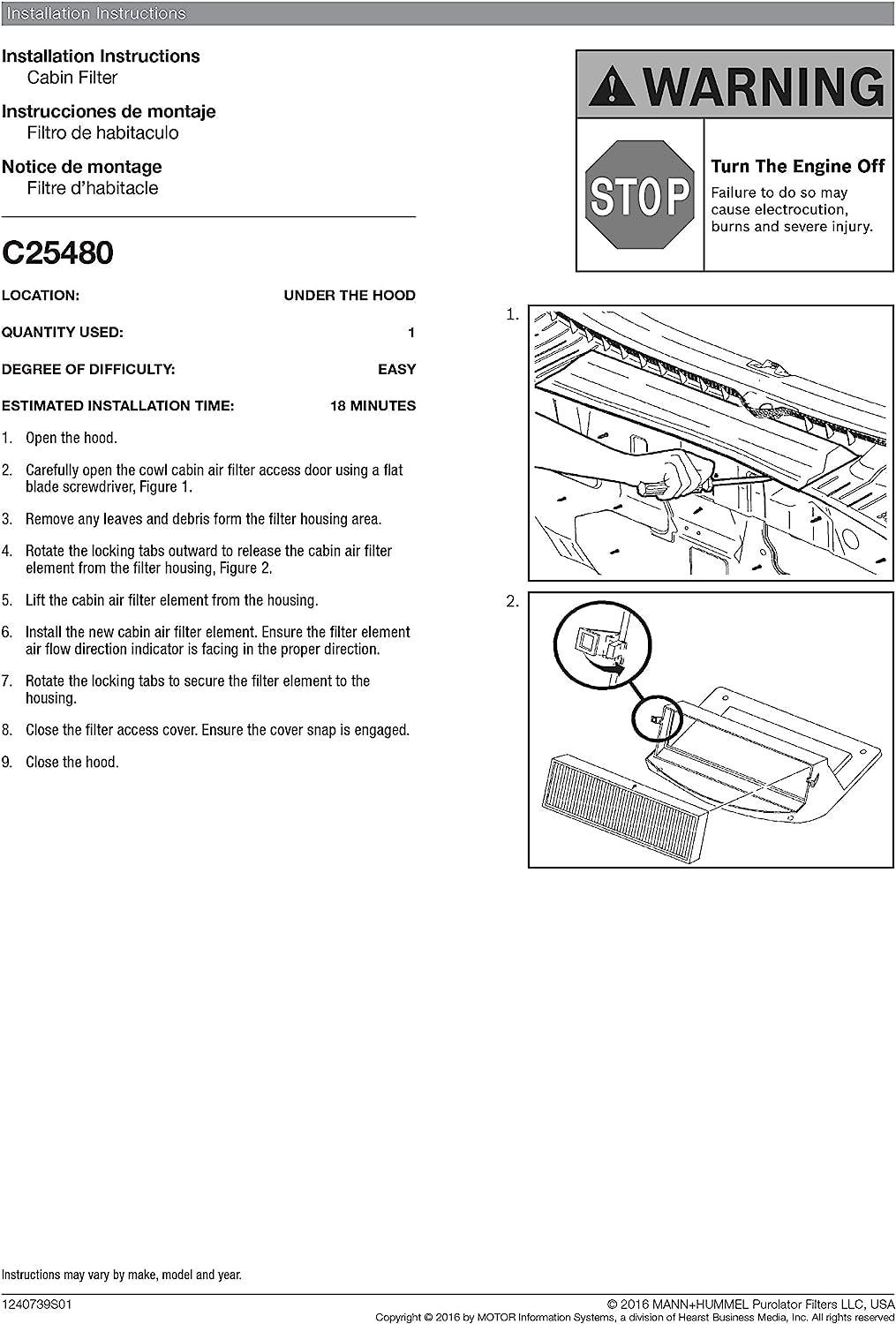 Installation Instructions

Installation Instructions
Cabin Filter

Instrucciones de montaje
Filtro de habitaculo

Notice de montage
Filtre d'habitacle

C25480

LOCATION: UNDER THE HOOD

QUANTITY USED: 1

DEGREE OF DIFFICULTY: EASY

ESTIMATED INSTALLATION TIME: 18 MINUTES

1. Open the hood.

2. Carefully open the cowl cabin air filter access door using a flat blade screwdriver, Figure 1.

3. Remove any leaves and debris form the filter housing area.

4. Rotate the locking tabs outward to release the cabin air filter element from the filter housing, Figure 2.

5. Lift the cabin air filter element from the housing.

6. Install the new cabin air filter element. Ensure the filter element air flow direction indicator is facing in the proper direction.

7. Rotate the locking tabs to secure the filter element to the housing.

8. Close the filter access cover. Ensure the cover snap is engaged.

9. Close the hood.

WARNING

STOP

Turn The Engine Off
Failure to do so may cause electrocution, burns and severe injury.

1.

2.

Instructions may vary by make, model and year.

1240739S01

© 2016 MANN+HUMMEL Purolator Filters LLC, USA
Copyright © 2016 by MOTOR Information Systems, a division of Hearst Business Media, Inc. All rights reserved