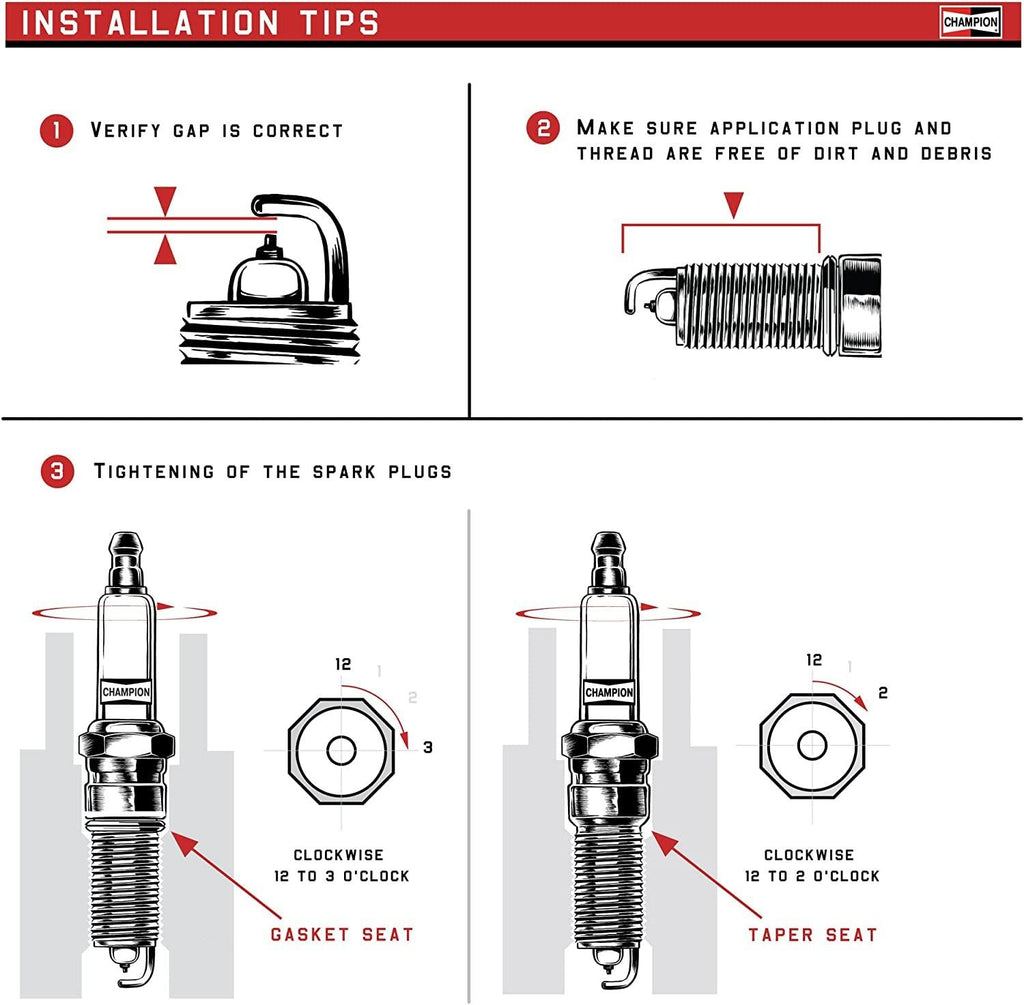 INSTALLATION TIPS

CHAMPION

1 VERIFY GAP IS CORRECT

2 MAKE SURE APPLICATION PLUG AND THREAD ARE FREE OF DIRT AND DEBRIS

3 TIGHTENING OF THE SPARK PLUGS

CHAMPION

12
1
2
3

CLOCKWISE
12 TO 3 O'CLOCK

GASKET SEAT

CHAMPION

12
1
2

CLOCKWISE
12 TO 2 O'CLOCK

TAPER SEAT