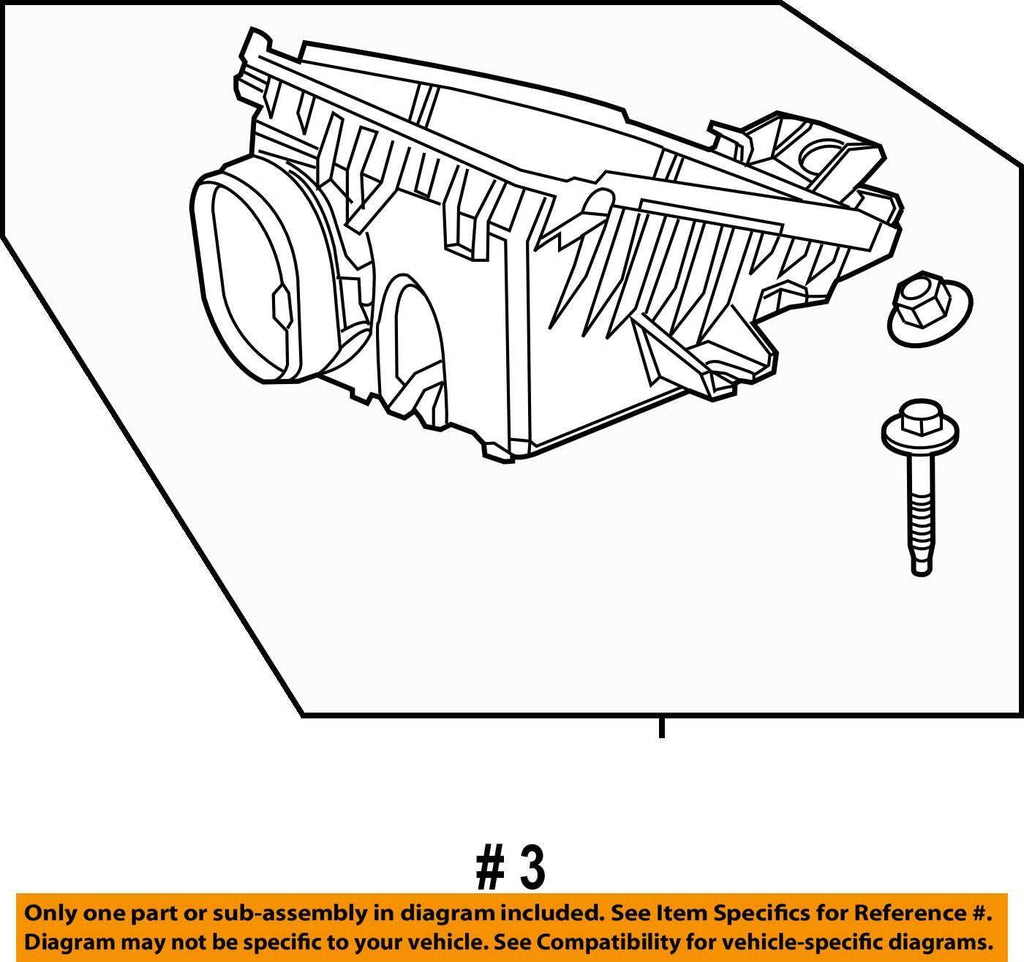 # 3

Only one part or sub-assembly in diagram included. See Item Specifics for Reference #.
Diagram may not be specific to your vehicle. See Compatibility for vehicle-specific diagrams.