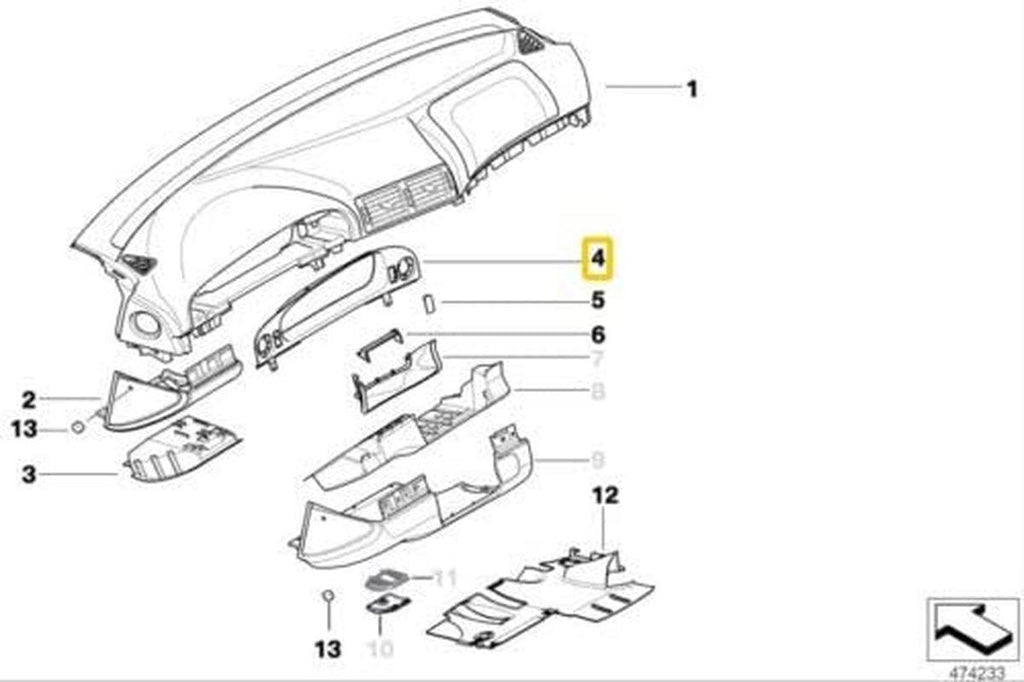 1
4
5
6
7
8
2
13
3
9
12
11
13
10
474233