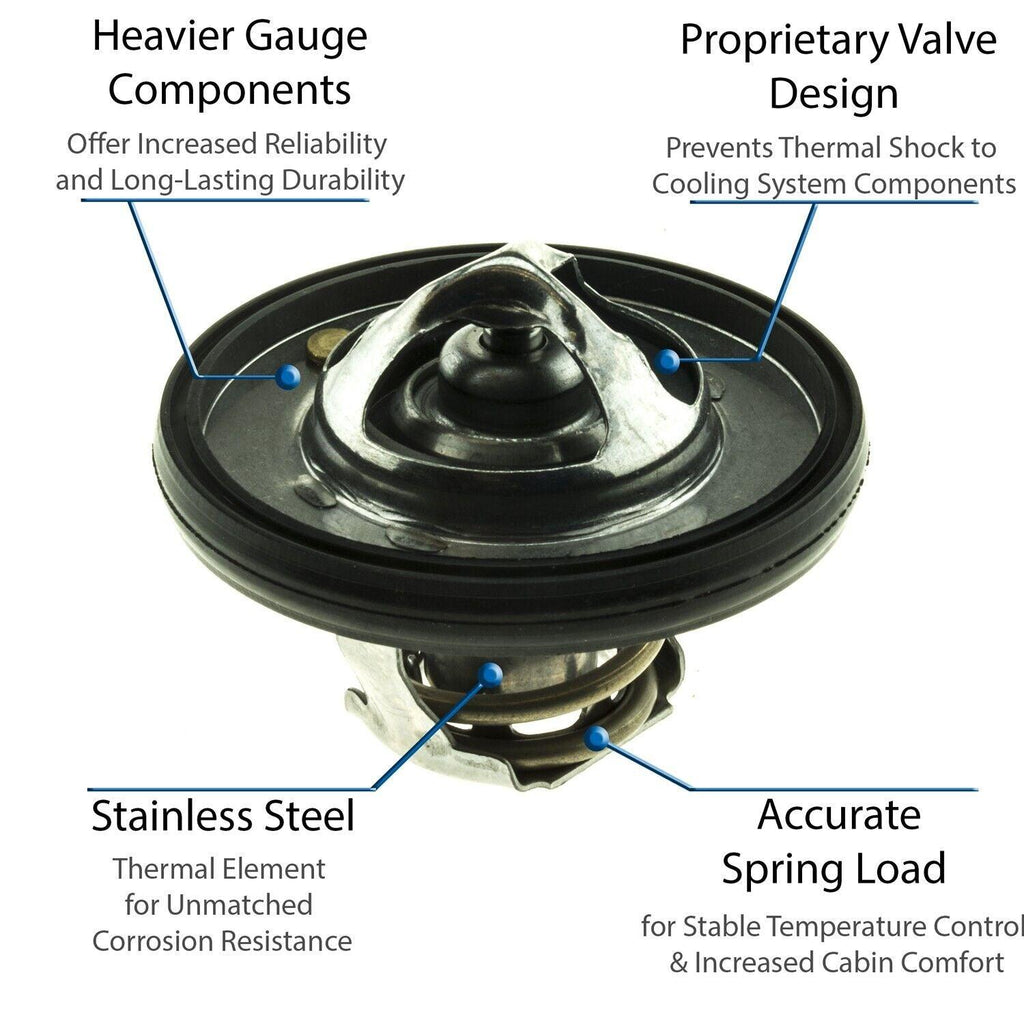 Heavier Gauge Components

Offer Increased Reliability and Long-Lasting Durability

Proprietary Valve Design

Prevents Thermal Shock to Cooling System Components

Stainless Steel

Thermal Element for Unmatched Corrosion Resistance

Accurate Spring Load

for Stable Temperature Control & Increased Cabin Comfort