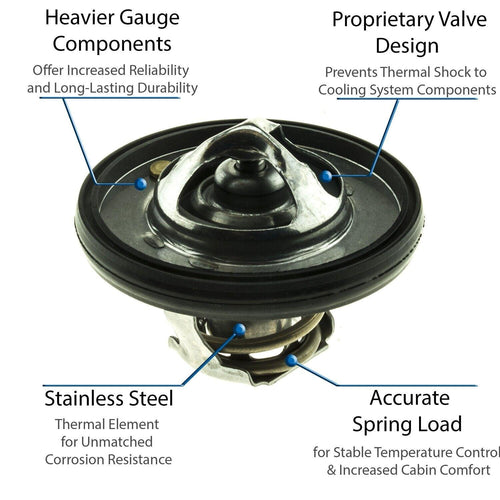 Heavier Gauge Components

Offer Increased Reliability and Long-Lasting Durability

Proprietary Valve Design

Prevents Thermal Shock to Cooling System Components

Stainless Steel

Thermal Element for Unmatched Corrosion Resistance

Accurate Spring Load

for Stable Temperature Control & Increased Cabin Comfort