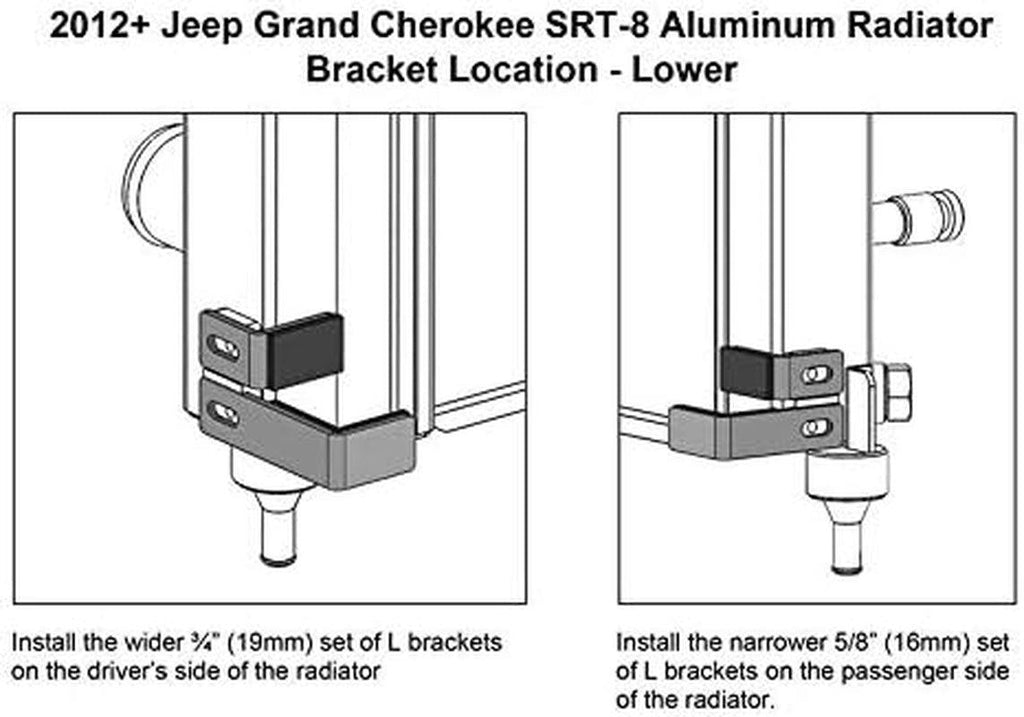 2012+ Jeep Grand Cherokee SRT-8 Aluminum Radiator Bracket Location - Lower

Install the wider ¾" (19mm) set of L brackets on the driver's side of the radiator

Install the narrower 5/8" (16mm) set of L brackets on the passenger side of the radiator.