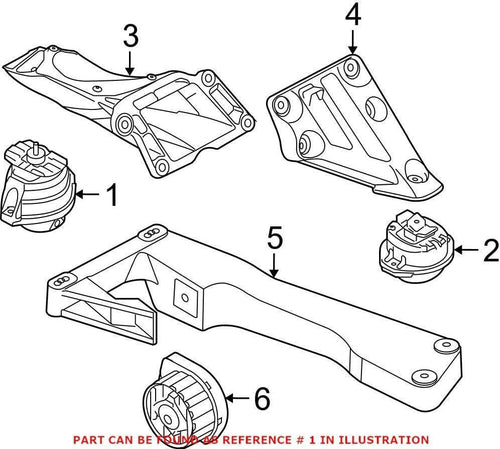 3
4
1
5
2
6
PART CAN BE FOUND AS REFERENCE # 1 IN ILLUSTRATION