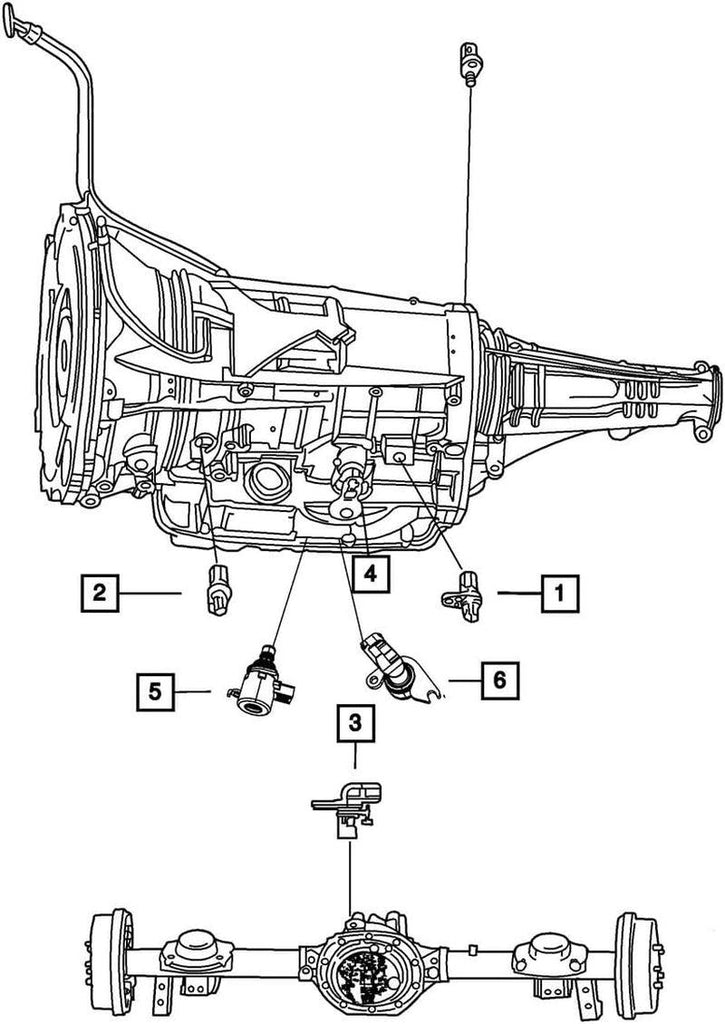 4

2

1

5

6

3