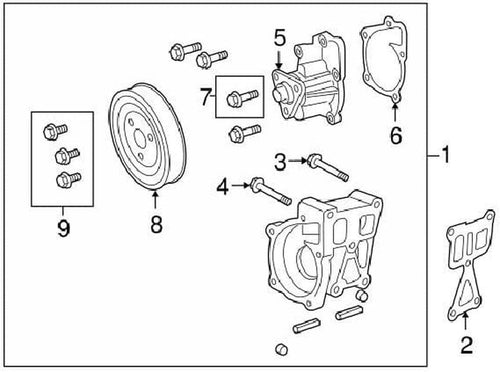 5
7
6
9
8
3
4
1
2