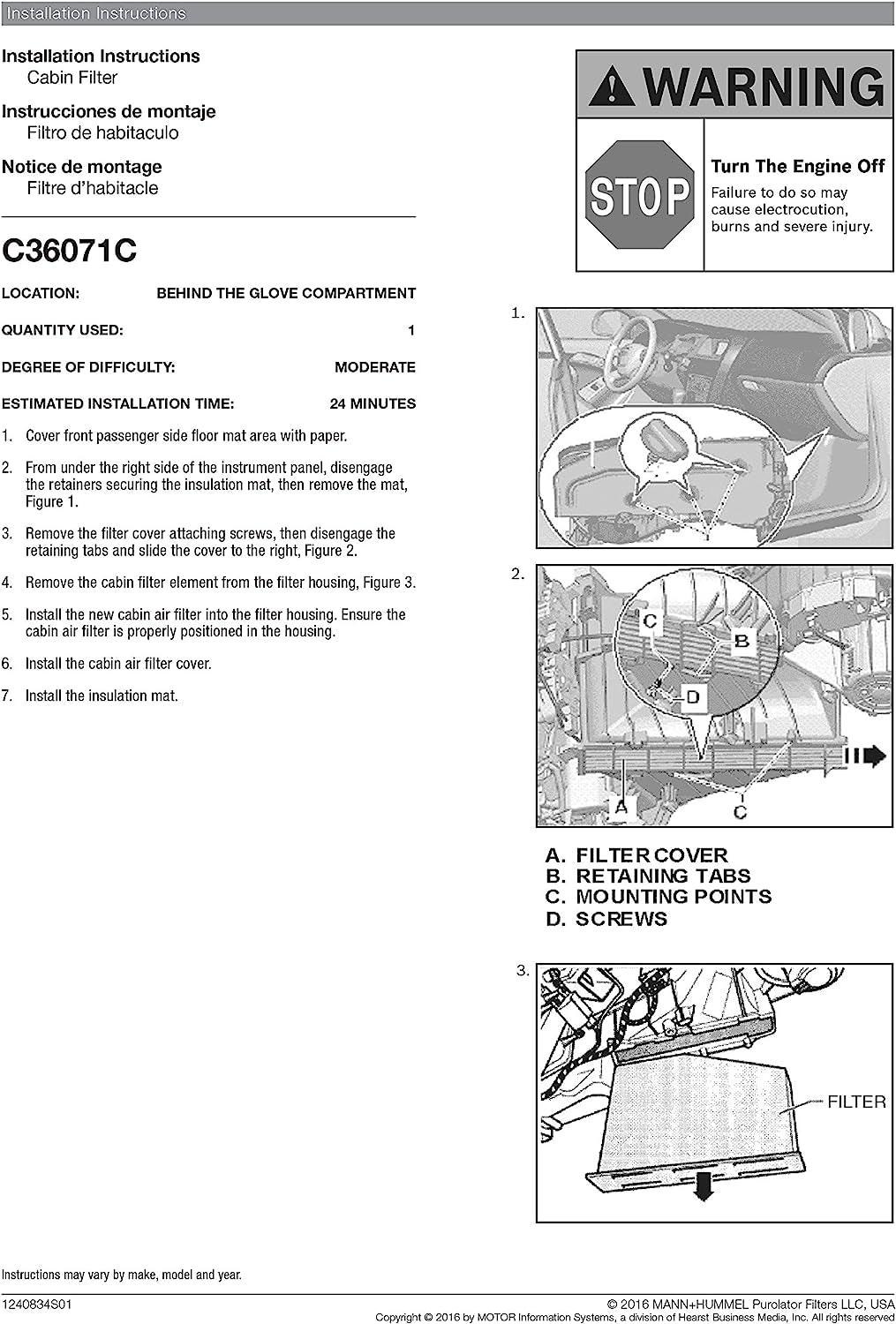 Installation Instructions

Installation Instructions
Cabin Filter

Instrucciones de montaje
Filtro de habitaculo

Notice de montage
Filtre d'habitacle

C36071C

LOCATION: BEHIND THE GLOVE COMPARTMENT

QUANTITY USED: 1

DEGREE OF DIFFICULTY: MODERATE

ESTIMATED INSTALLATION TIME: 24 MINUTES

1. Cover front passenger side floor mat area with paper.

2. From under the right side of the instrument panel, disengage the retainers securing the insulation mat, then remove the mat, Figure 1.

3. Remove the filter cover attaching screws, then disengage the retaining tabs and slide the cover to the right, Figure 2.

4. Remove the cabin filter element from the filter housing, Figure 3.

5. Install the new cabin air filter into the filter housing. Ensure the cabin air filter is properly positioned in the housing.

6. Install the cabin air filter cover.

7. Install the insulation mat.

WARNING

STOP

Turn The Engine Off
Failure to do so may cause electrocution, burns and severe injury.

1.

2.

C
B
D
A
C

A. FILTER COVER
B. RETAINING TABS
C. MOUNTING POINTS
D. SCREWS

3.

FILTER

Instructions may vary by make, model and year.

1240834S01

© 2016 MANN+HUMMEL Purolator Filters LLC, USA
Copyright © 2016 by MOTOR Information Systems, a division of Hearst Business Media, Inc. All rights reserved