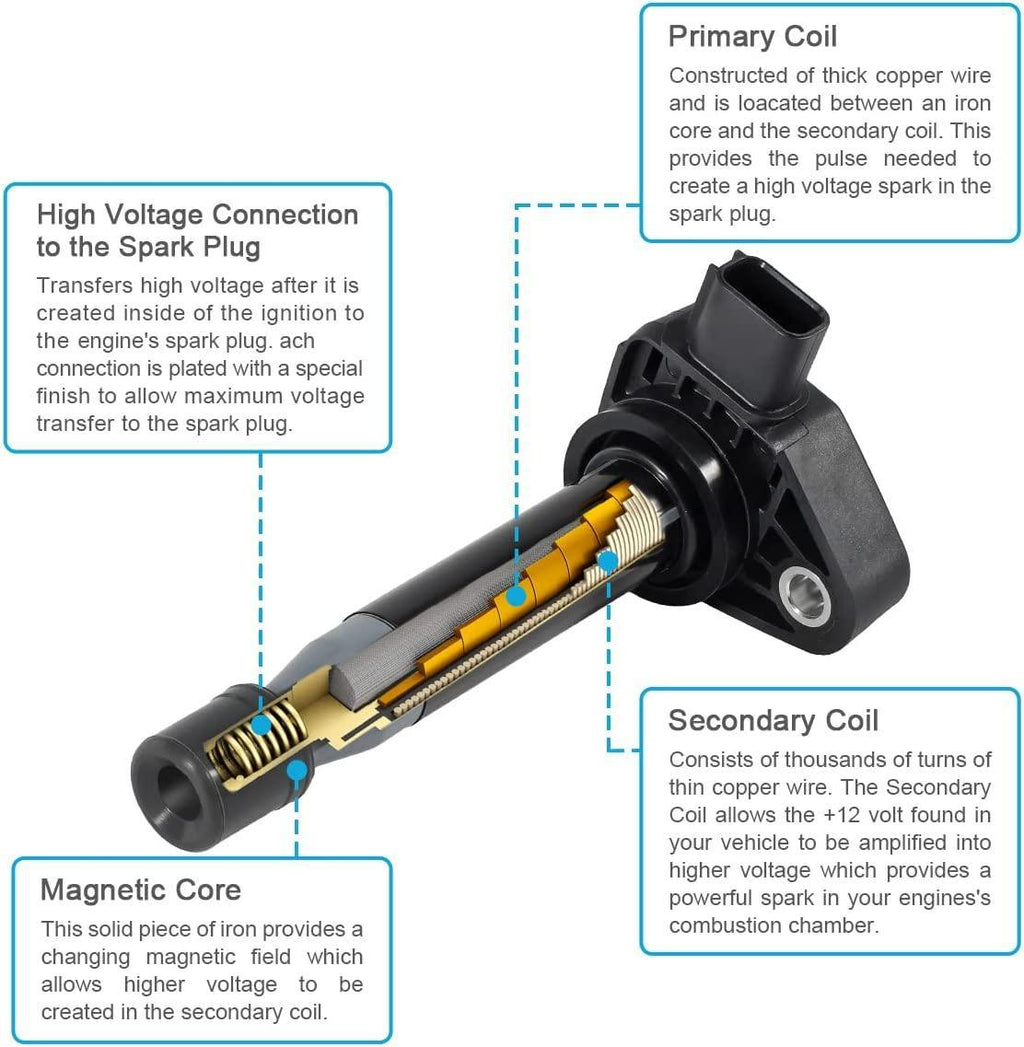 Primary Coil

Constructed of thick copper wire and is loacated between an iron core and the secondary coil. This provides the pulse needed to create a high voltage spark in the spark plug.

High Voltage Connection to the Spark Plug

Transfers high voltage after it is created inside of the ignition to the engine's spark plug. ach connection is plated with a special finish to allow maximum voltage transfer to the spark plug.

Secondary Coil

Consists of thousands of turns of thin copper wire. The Secondary Coil allows the +12 volt found in your vehicle to be amplified into higher voltage which provides a powerful spark in your engines's combustion chamber.

Magnetic Core

This solid piece of iron provides a changing magnetic field which allows higher voltage to be created in the secondary coil.