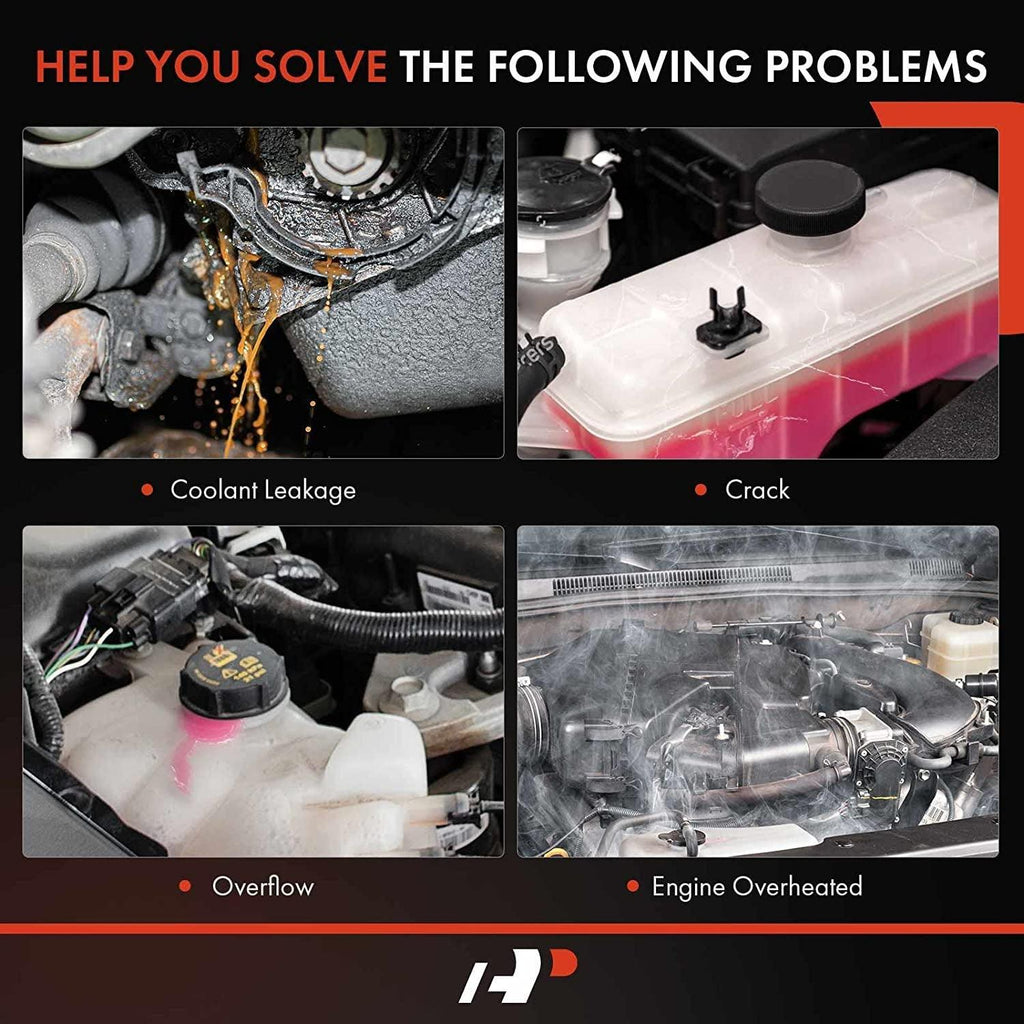 HELP YOU SOLVE THE FOLLOWING PROBLEMS

• Coolant Leakage

• Crack

• Overflow

• Engine Overheated