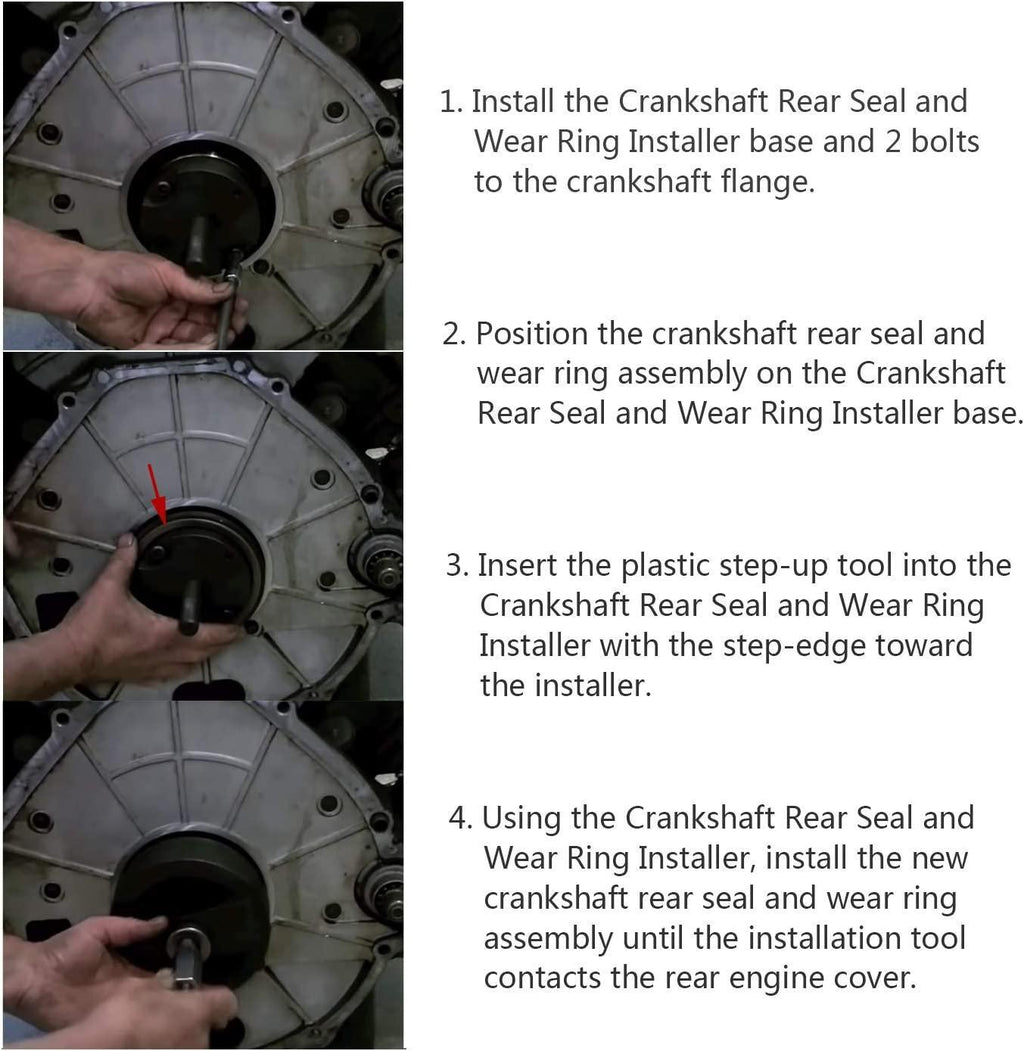 1. Install the Crankshaft Rear Seal and Wear Ring Installer base and 2 bolts to the crankshaft flange.

2. Position the crankshaft rear seal and wear ring assembly on the Crankshaft Rear Seal and Wear Ring Installer base.

3. Insert the plastic step-up tool into the Crankshaft Rear Seal and Wear Ring Installer with the step-edge toward the installer.

4. Using the Crankshaft Rear Seal and Wear Ring Installer, install the new crankshaft rear seal and wear ring assembly until the installation tool contacts the rear engine cover.