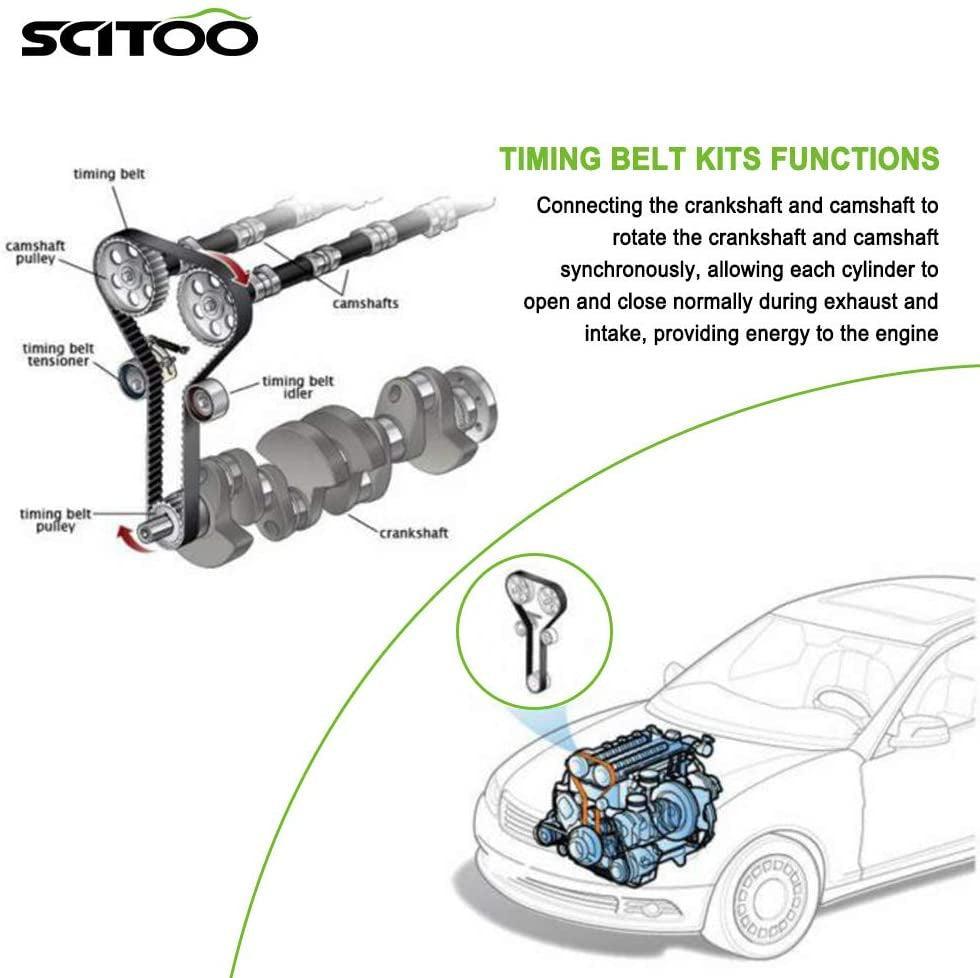 SCITOO

TIMING BELT KITS FUNCTIONS

Connecting the crankshaft and camshaft to rotate the crankshaft and camshaft synchronously, allowing each cylinder to open and close normally during exhaust and intake, providing energy to the engine

timing belt
camshaft pulley
camshafts
timing belt tensioner
timing belt idler
timing belt pulley
crankshaft