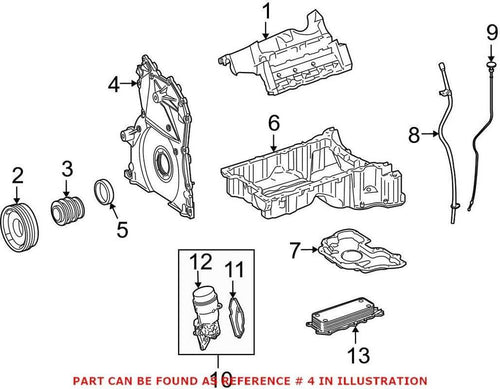 1
9
4
6
8
2
3
5
7
12
11
13
10
PART CAN BE FOUND AS REFERENCE # 4 IN ILLUSTRATION