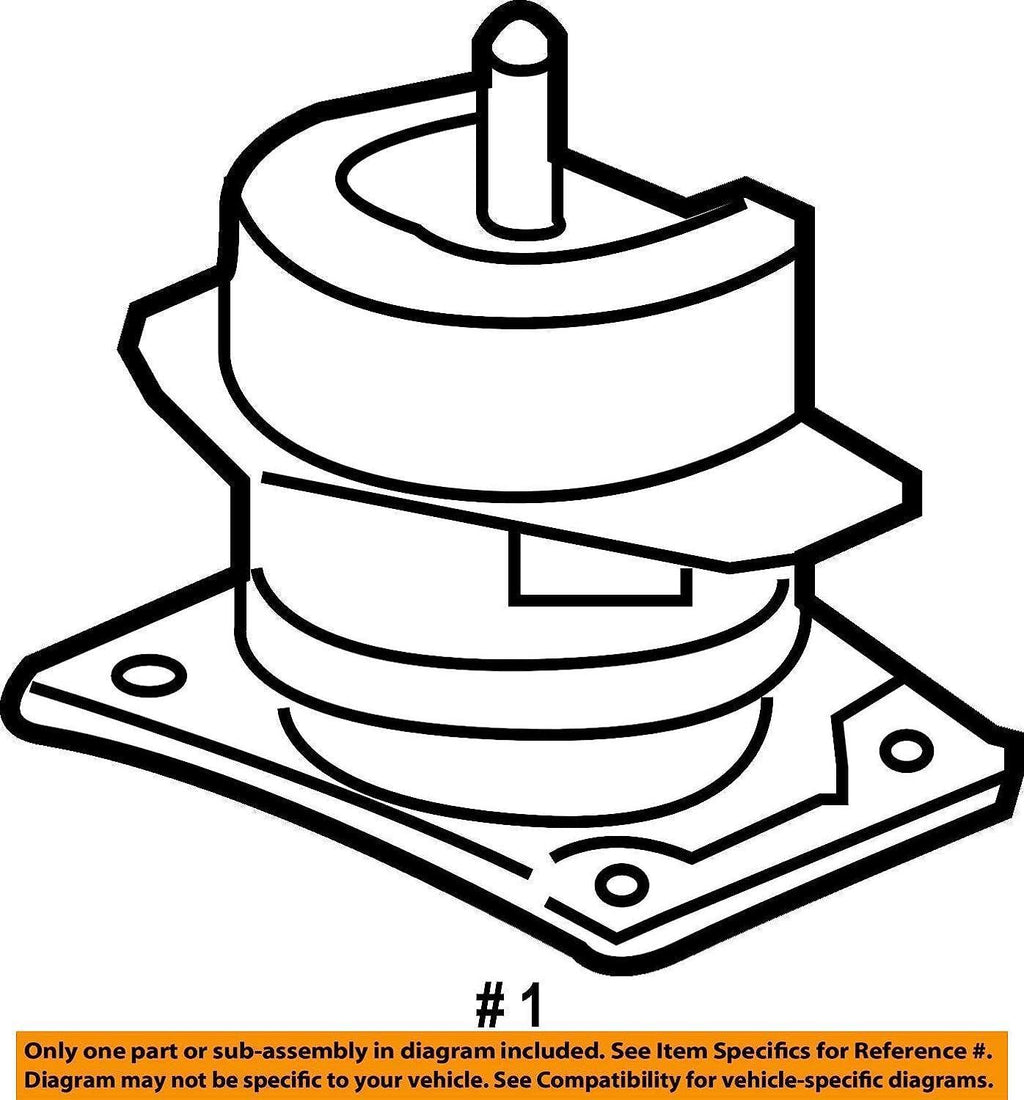 # 1

Only one part or sub-assembly in diagram included. See Item Specifics for Reference #.
Diagram may not be specific to your vehicle. See Compatibility for vehicle-specific diagrams.