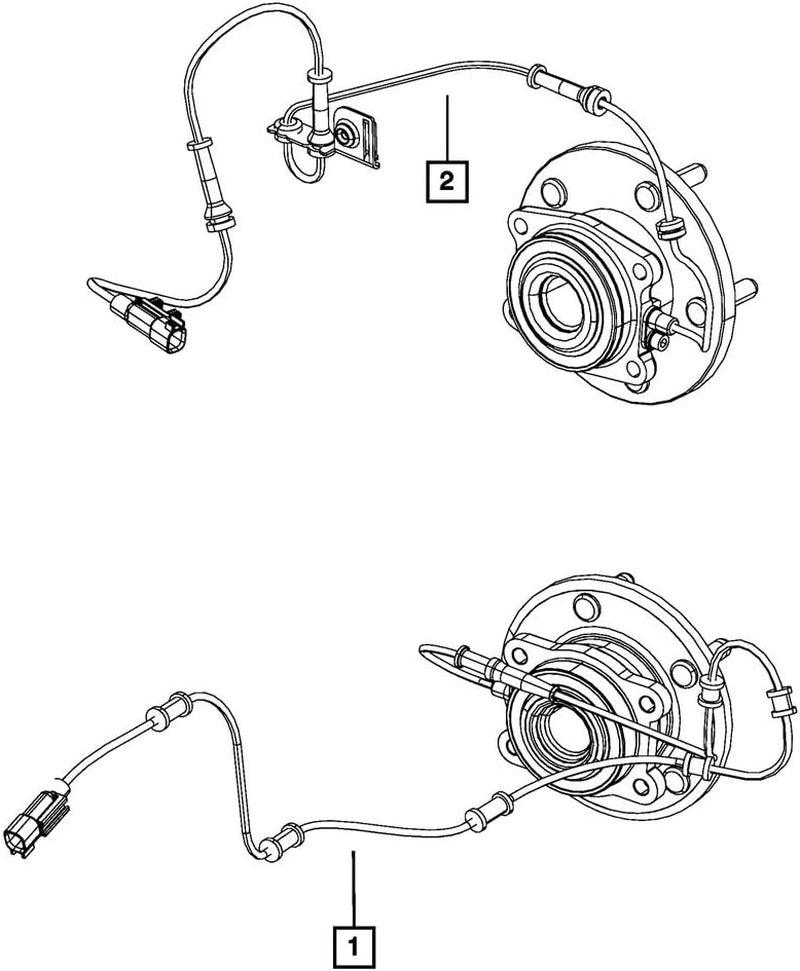 2

1