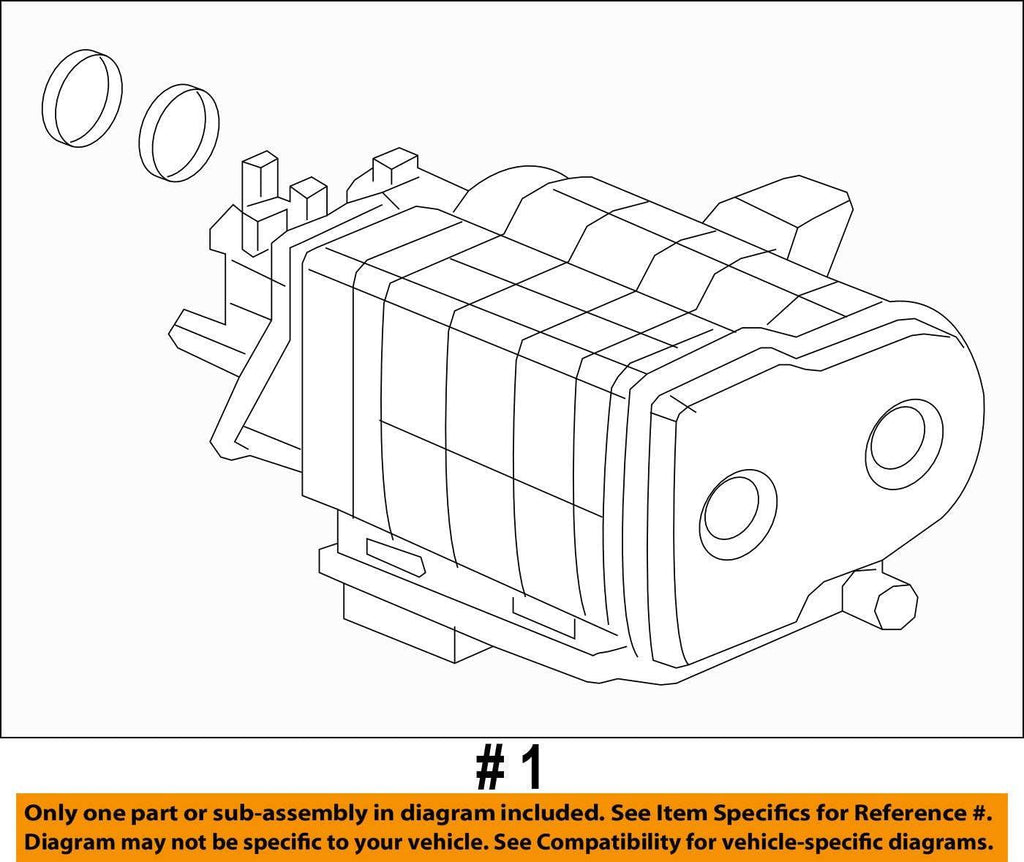 # 1

Only one part or sub-assembly in diagram included. See Item Specifics for Reference #.
Diagram may not be specific to your vehicle. See Compatibility for vehicle-specific diagrams.